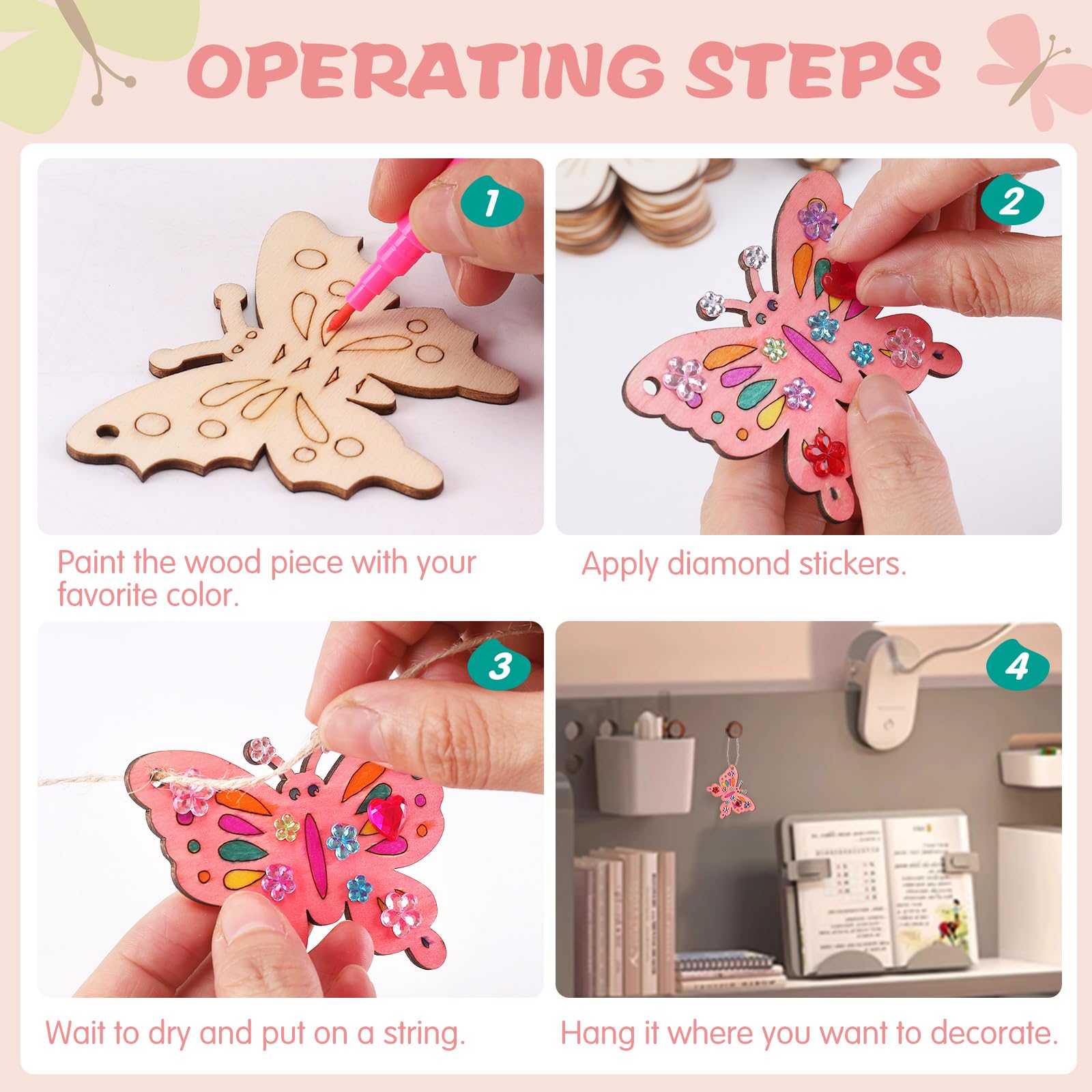 OPERATING STEPS

1

Paint the wood piece with your favorite color.

2

Apply diamond stickers.

3

Wait to dry and put on a string.

4

Hang it where you want to decorate.