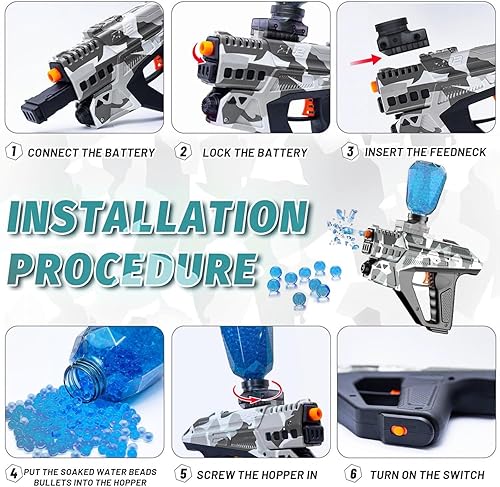 1 CONNECT THE BATTERY

2 LOCK THE BATTERY

3 INSERT THE FEEDNECK

INSTALLATION PROCEDURE

4 PUT THE SOAKED WATER BEADS BULLETS INTO THE HOPPER

5 SCREW THE HOPPER IN

6 TURN ON THE SWITCH