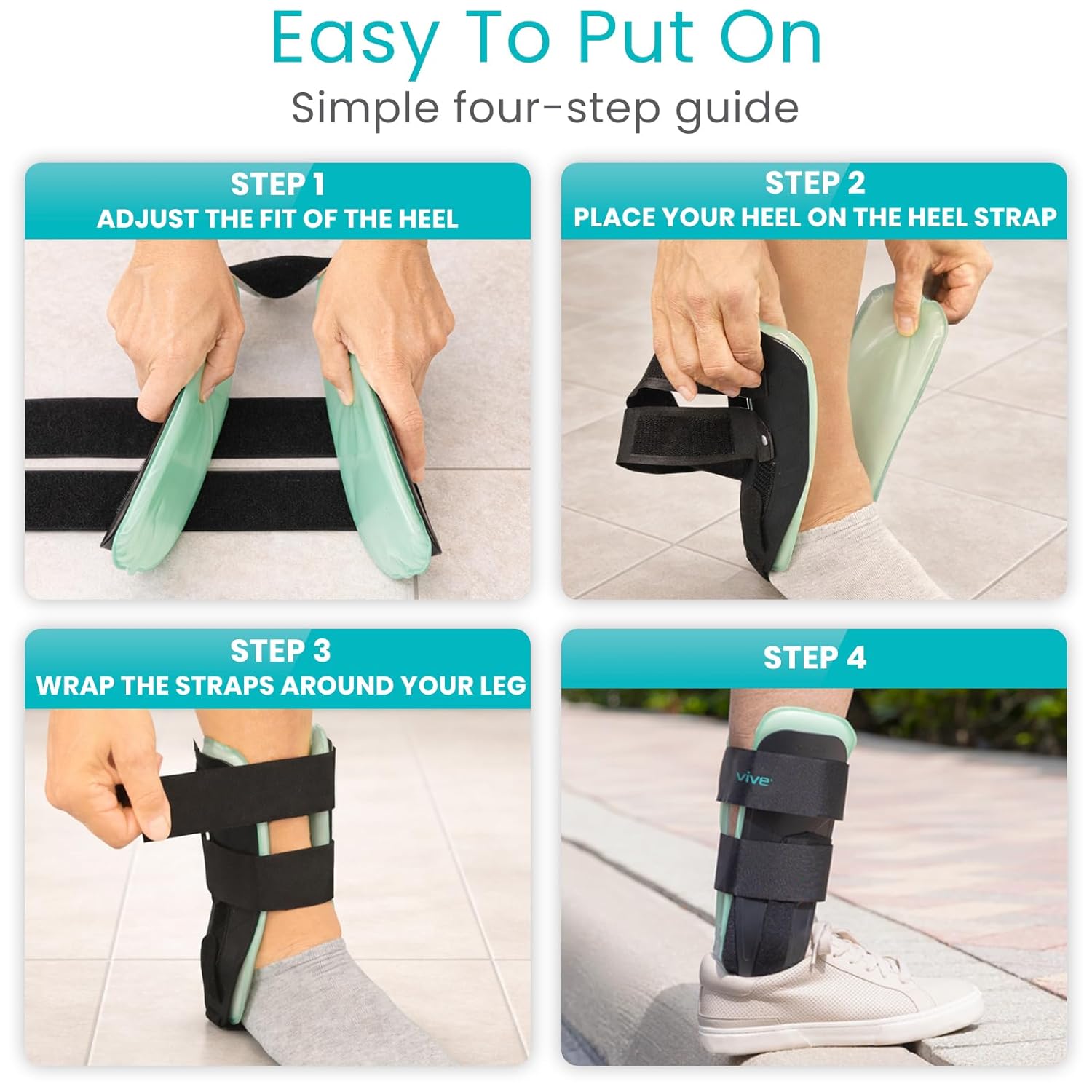 Easy To Put On

Simple four-step guide

STEP 1
ADJUST THE FIT OF THE HEEL

STEP 2
PLACE YOUR HEEL ON THE HEEL STRAP

STEP 3
WRAP THE STRAPS AROUND YOUR LEG

STEP 4

vive