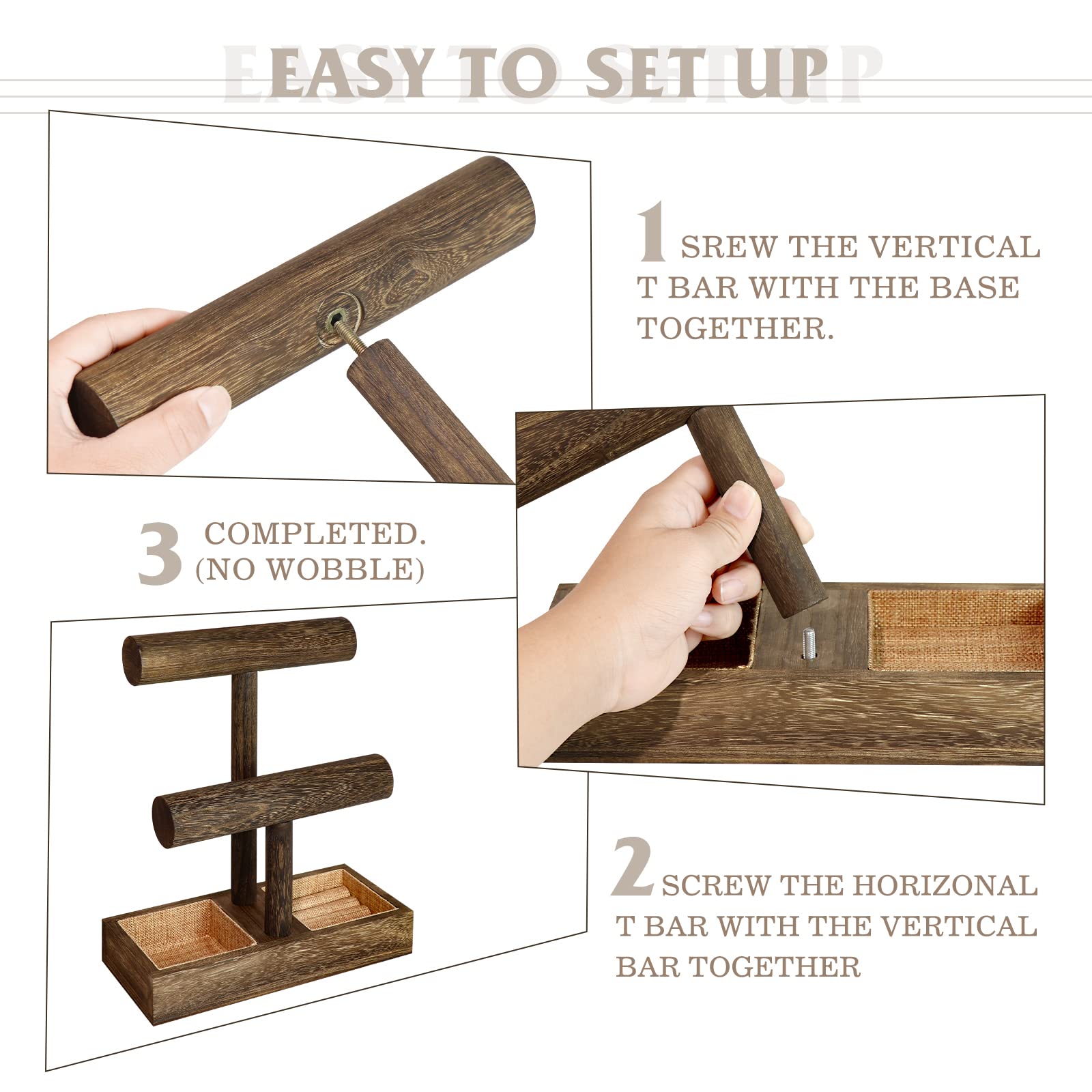 EASY TO SETUP

1 SREW THE VERTICAL T BAR WITH THE BASE TOGETHER.

3 COMPLETED. (NO WOBBLE)

2 SCREW THE HORIZONAL T BAR WITH THE VERTICAL BAR TOGETHER