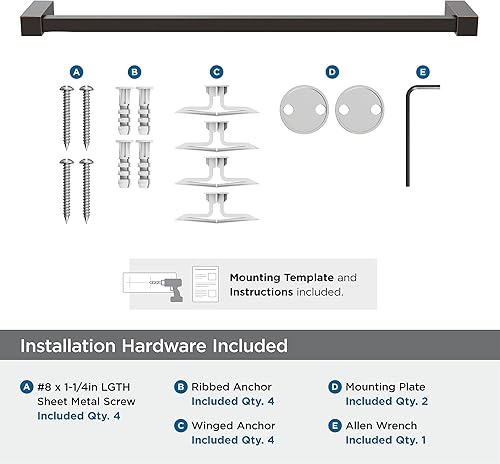 A B C D E

Mounting Template and Instructions included.

Installation Hardware Included

A #8 x 1-1/4in LGTH Sheet Metal Screw Included Qty. 4

B Ribbed Anchor Included Qty. 4

C Winged Anchor Included Qty. 4

D Mounting Plate Included Qty. 2

E Allen Wrench Included Qty. 1