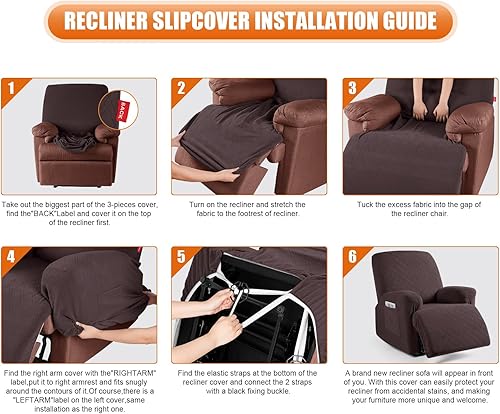 RECLINER SLIPCOVER INSTALLATION GUIDE

1

BACK

Take out the biggest part of the 3-pieces cover, find the"BACK"Label and cover it on the top of the recliner first.

2

Turn on the recliner and stretch the fabric to the footrest of recliner.

3

Tuck the excess fabric into the gap of the recliner chair.

4

Find the right arm cover with the"RIGHTARM" label,put it to right armrest and fits snugly around the contours of it.Of course,there is a "LEFTARM"label on the left cover,same installation as the right one.

5

Find the elastic straps at the bottom of the recliner cover and connect the 2 straps with a black fixing buckle.

6

A brand new recliner sofa will appear in front of you. With this cover can easily protect your recliner from accidental stains, and making your furniture more unique and welcome.