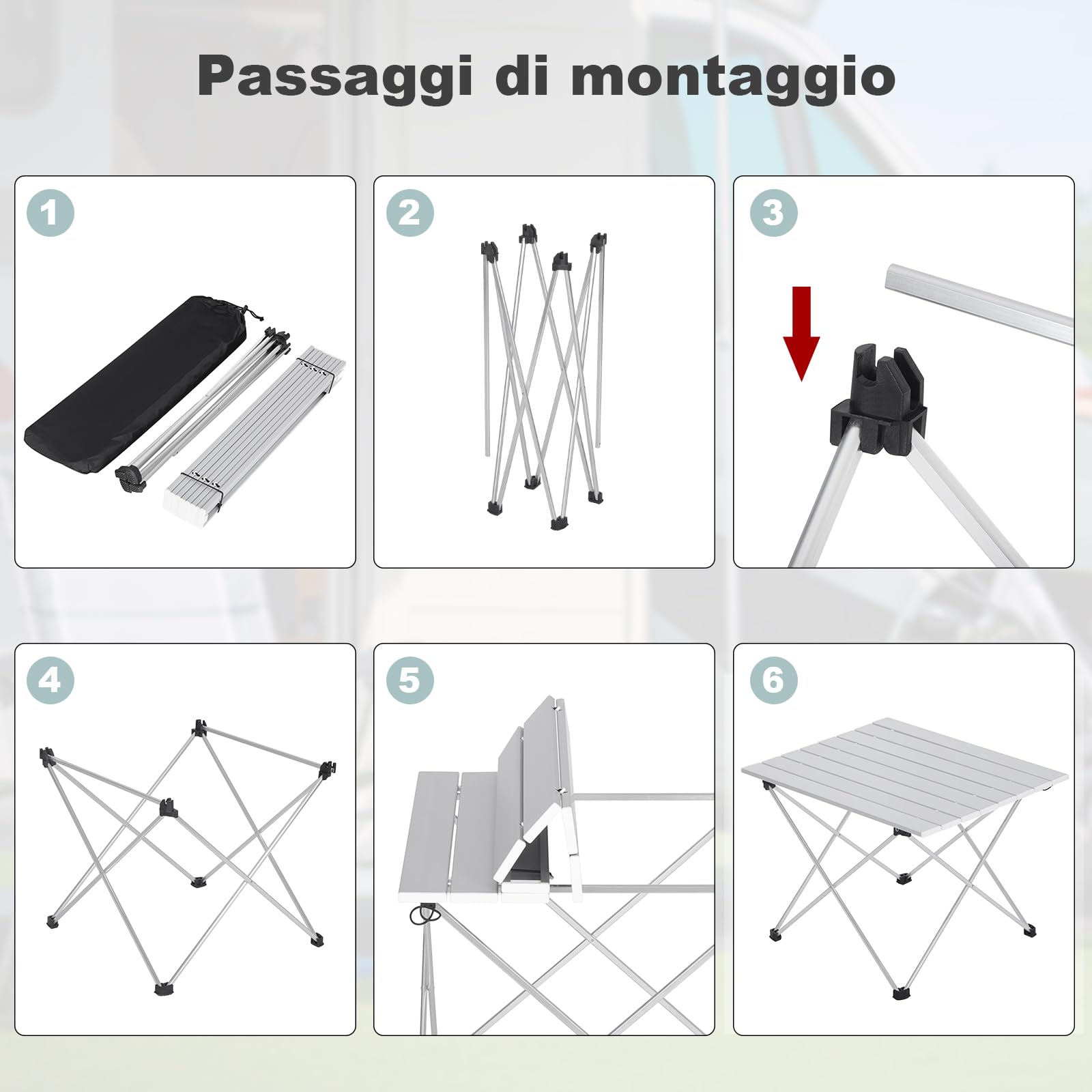 Passaggi di montaggio

1

2

3

4

5

6