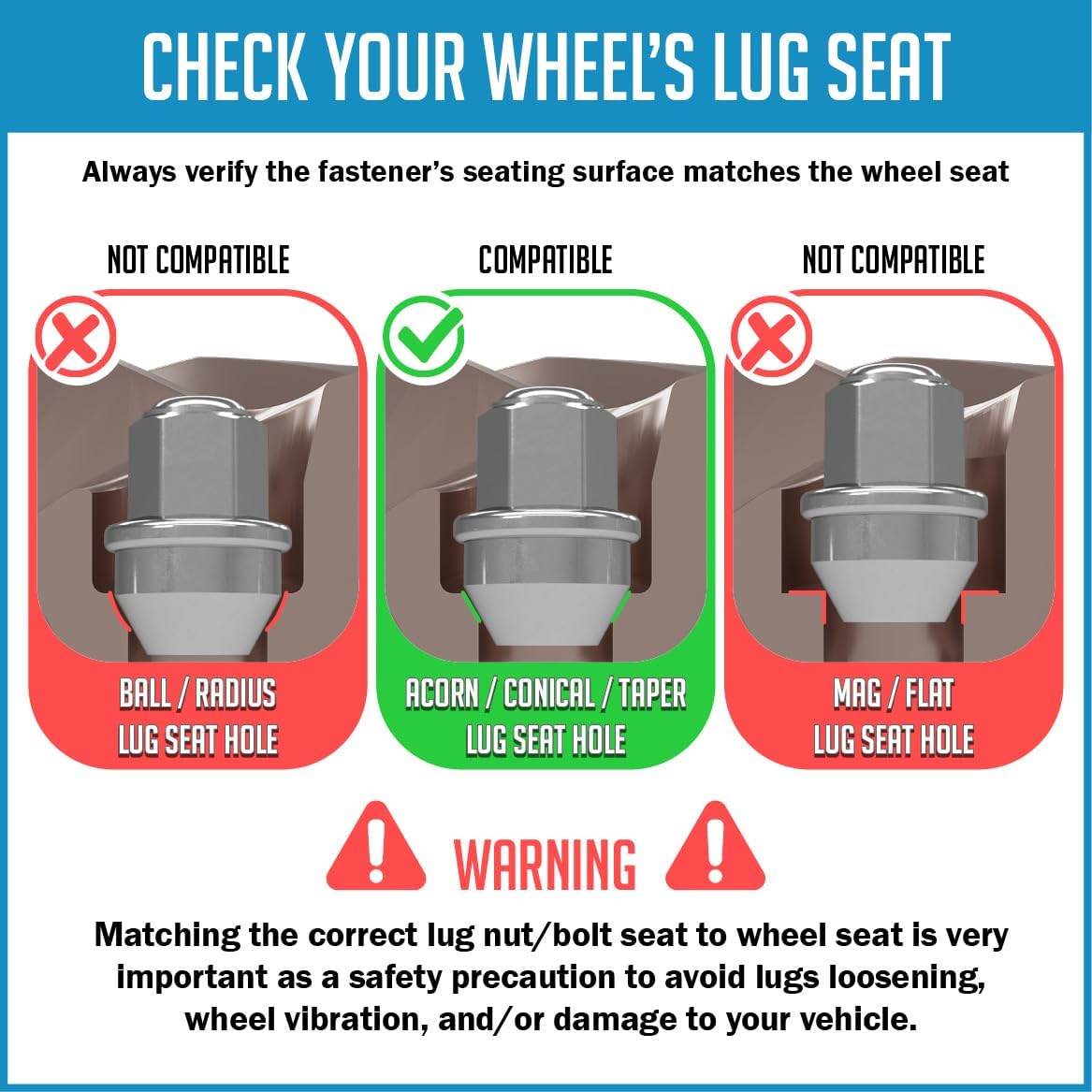 CHECK YOUR WHEEL'S LUG SEAT

Always verify the fastener's seating surface matches the wheel seat

NOT COMPATIBLE

BALL / RADIUS LUG SEAT HOLE

COMPATIBLE

ACORN / CONICAL / TAPER LUG SEAT HOLE

NOT COMPATIBLE

MAG / FLAT LUG SEAT HOLE

WARNING

Matching the correct lug nut/bolt seat to wheel seat is very important as a safety precaution to avoid lugs loosening, wheel vibration, and/or damage to your vehicle.