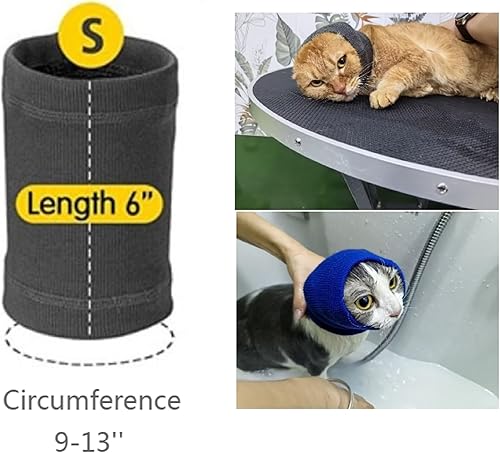 S

Length 6"

Circumference 9-13''