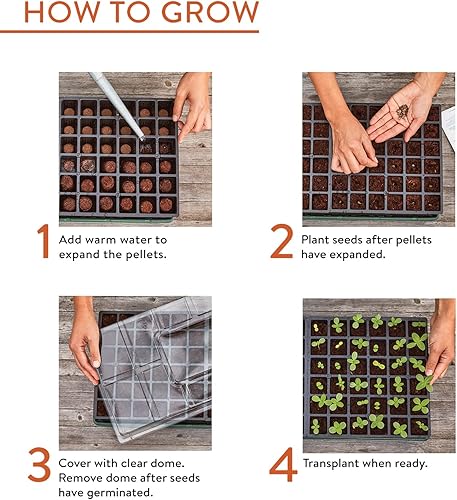 HOW TO GROW

1 Add warm water to expand the pellets.

2 Plant seeds after pellets have expanded.

3 Cover with clear dome. Remove dome after seeds have germinated.

4 Transplant when ready.