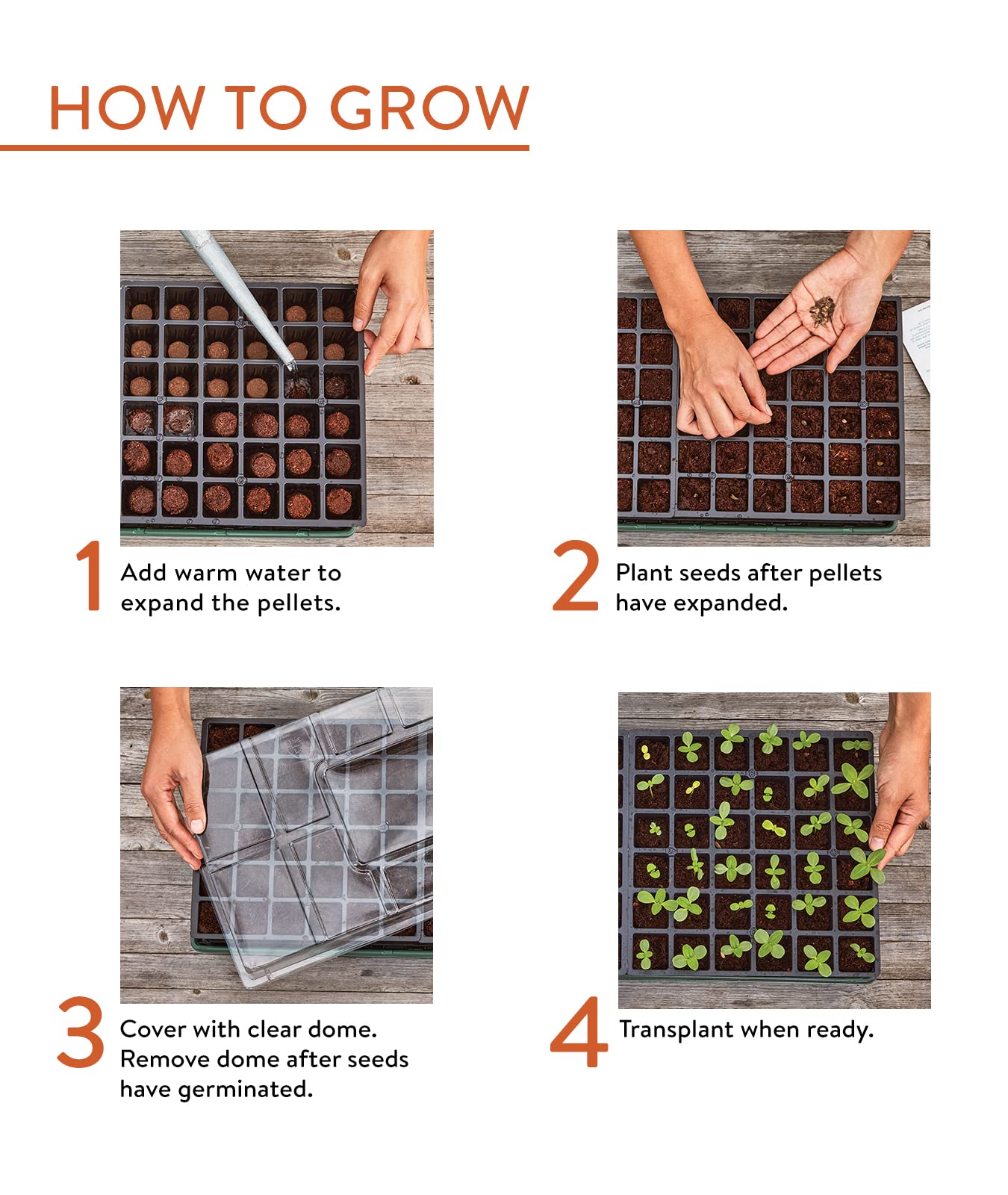 HOW TO GROW

1 Add warm water to expand the pellets.

2 Plant seeds after pellets have expanded.

3 Cover with clear dome. Remove dome after seeds have germinated.

4 Transplant when ready.