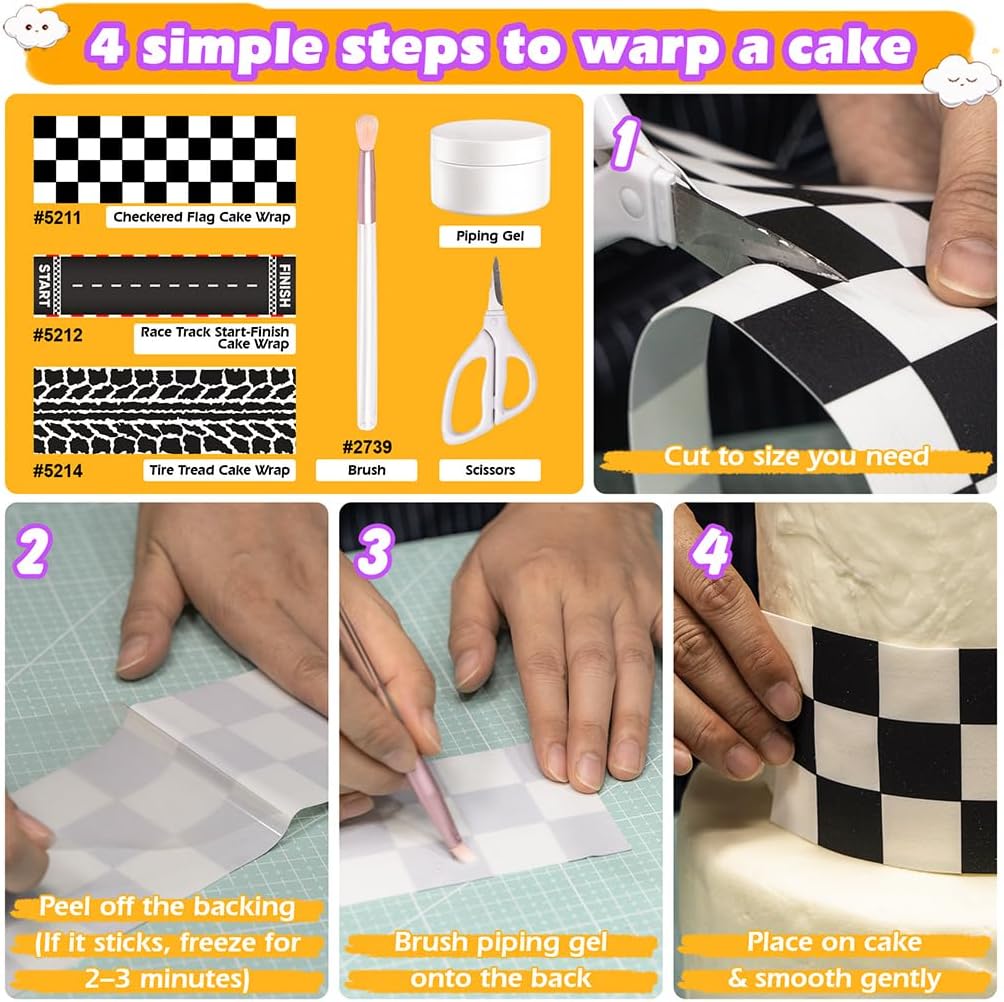 4 simple steps to warp a cake

#5211 Checkered Flag Cake Wrap

START FINISH

#5212 Race Track Start-Finish Cake Wrap

#5214 Tire Tread Cake Wrap

#2739 Brush

Piping Gel

Scissors

1

Cut to size you need

2

Peel off the backing (If it sticks, freeze for 2–3 minutes)

3

Brush piping gel onto the back

4

Place on cake & smooth gently