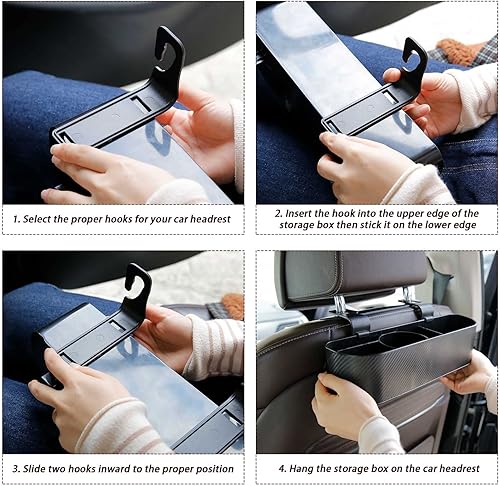 1. Select the proper hooks for your car headrest

2. Insert the hook into the upper edge of the storage box then stick it on the lower edge

3. Slide two hooks inward to the proper position

4. Hang the storage box on the car headrest