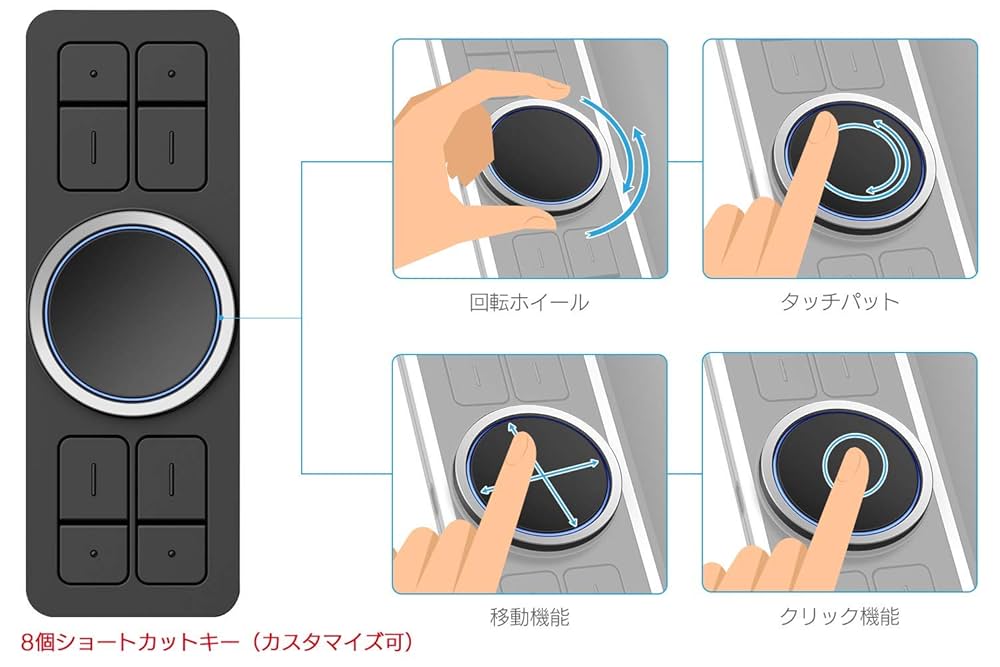 回転ホイール

タッチパット

移動機能

クリック機能

8個ショートカットキー（カスタマイズ可）