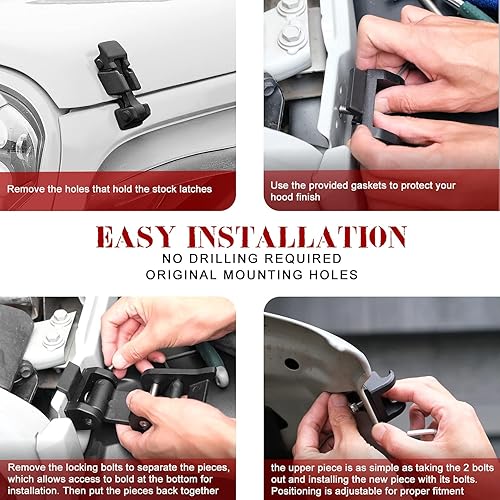 Remove the holes that hold the stock latches

Use the provided gaskets to protect your hood finish

EASY INSTALLATION
NO DRILLING REQUIRED
ORIGINAL MOUNTING HOLES

Remove the locking bolts to separate the pieces, which allows access to bold at the bottom for installation. Then put the pieces back together

the upper piece is as simple as taking the 2 bolts out and installing the new piece with its bolts. Positioning is adjustable for proper fitment