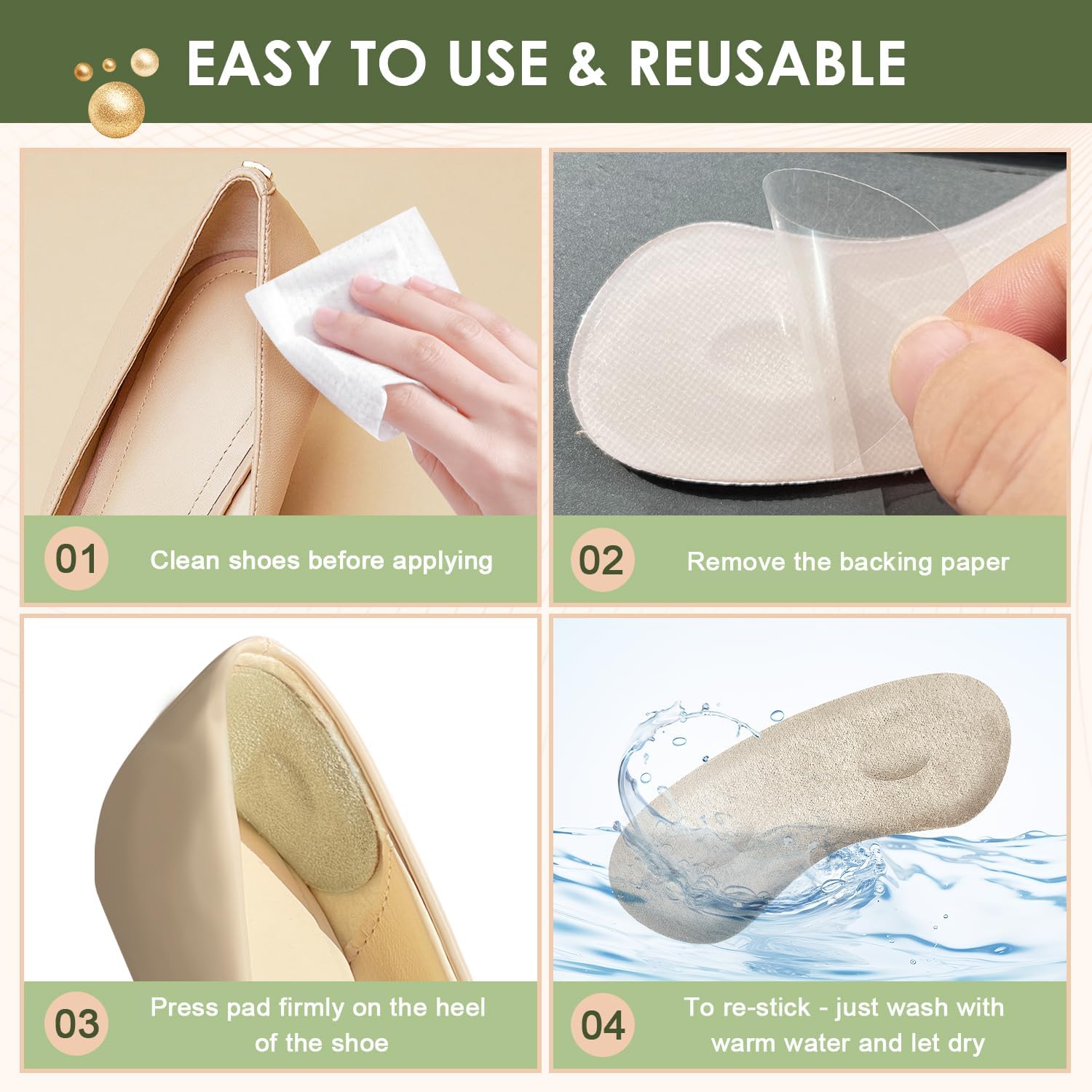 EASY TO USE & REUSABLE

01 Clean shoes before applying

02 Remove the backing paper

03 Press pad firmly on the heel of the shoe

04 To re-stick - just wash with warm water and let dry