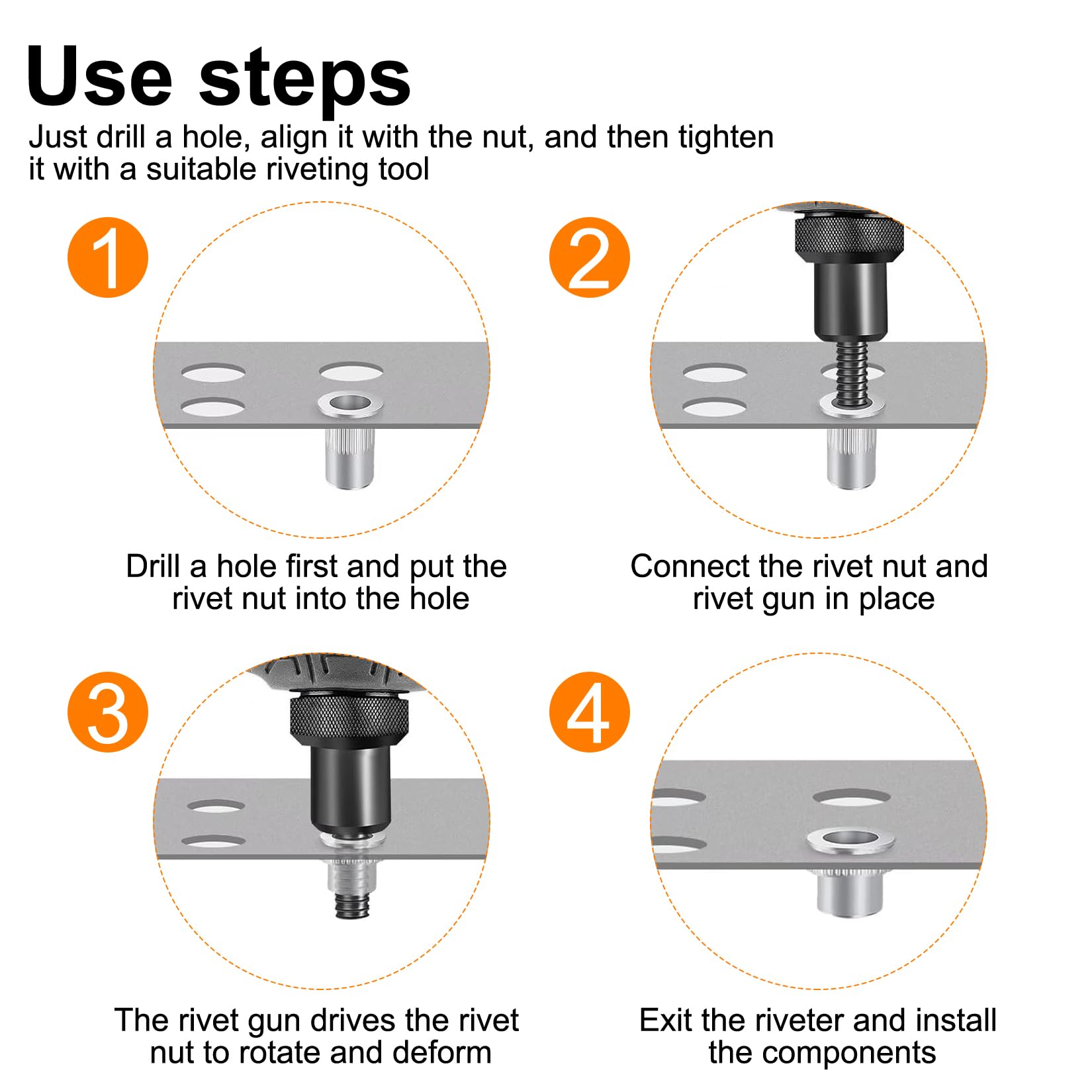 Use steps

Just drill a hole, align it with the nut, and then tighten it with a suitable riveting tool

1

Drill a hole first and put the rivet nut into the hole

2

Connect the rivet nut and rivet gun in place

3

The rivet gun drives the rivet nut to rotate and deform

4

Exit the riveter and install the components