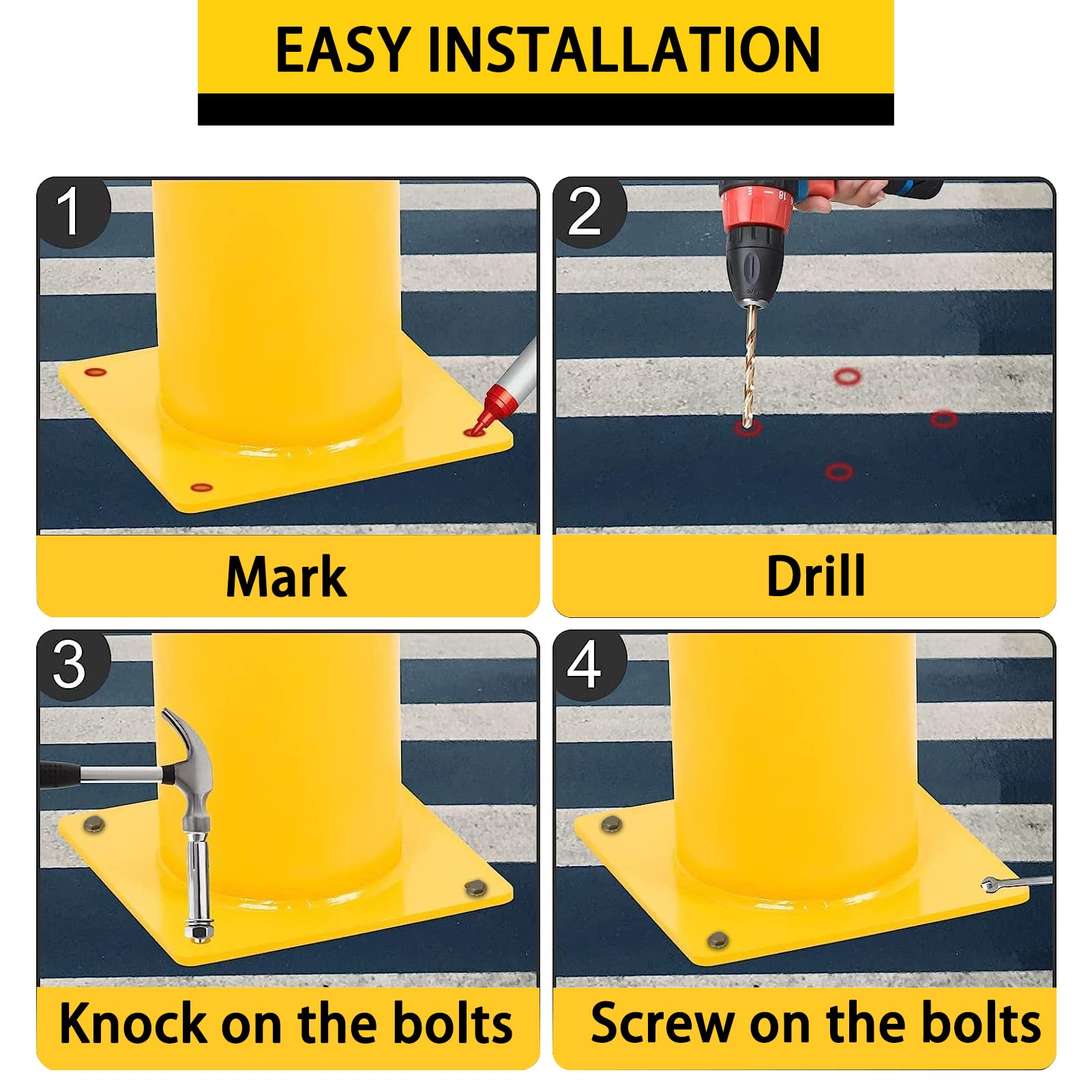 EASY INSTALLATION

1

Mark

2

Drill

3

Knock on the bolts

4

Screw on the bolts