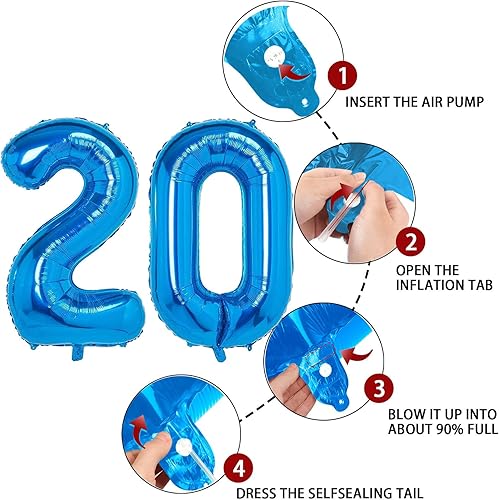 1

INSERT THE AIR PUMP

2

OPEN THE INFLATION TAB

3

BLOW IT UP INTO ABOUT 90% FULL

4

DRESS THE SELFSEALING TAIL