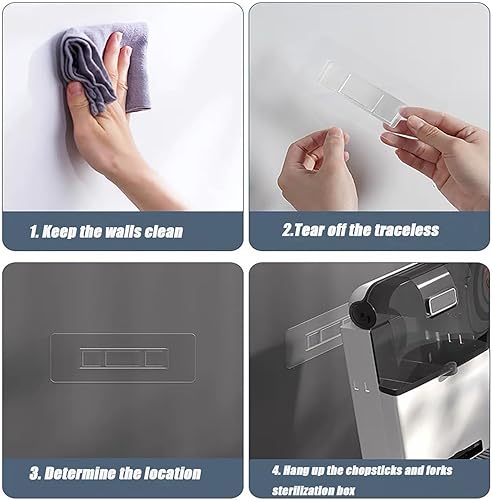 1. Keep the walls clean

2.Tear off the traceless

3. Determine the location

4. Hang up the chopsticks and forks sterilization box