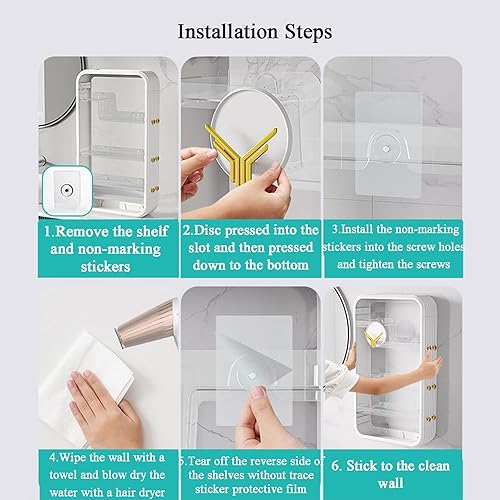 Installation Steps

1.Remove the shelf and non-marking stickers

2.Disc pressed into the slot and then pressed down to the bottom

3.Install the non-marking stickers into the screw holes and tighten the screws

4.Wipe the wall with a towel and blow dry the water with a hair dryer

5.Tear off the reverse side of the shelves without trace sticker protective film

6. Stick to the clean wall