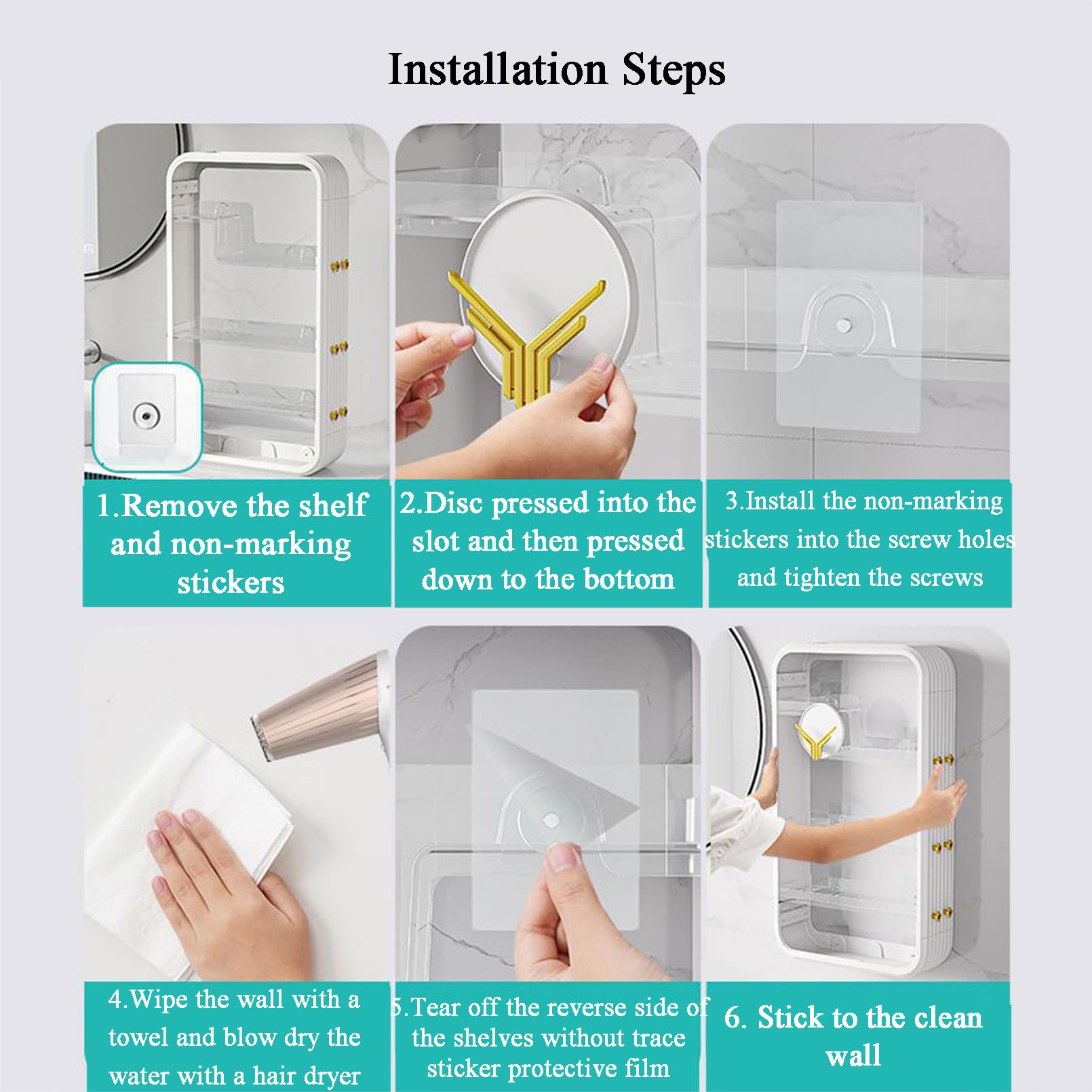 Installation Steps

1.Remove the shelf and non-marking stickers

2.Disc pressed into the slot and then pressed down to the bottom

3.Install the non-marking stickers into the screw holes and tighten the screws

4.Wipe the wall with a towel and blow dry the water with a hair dryer

5.Tear off the reverse side of the shelves without trace sticker protective film

6. Stick to the clean wall