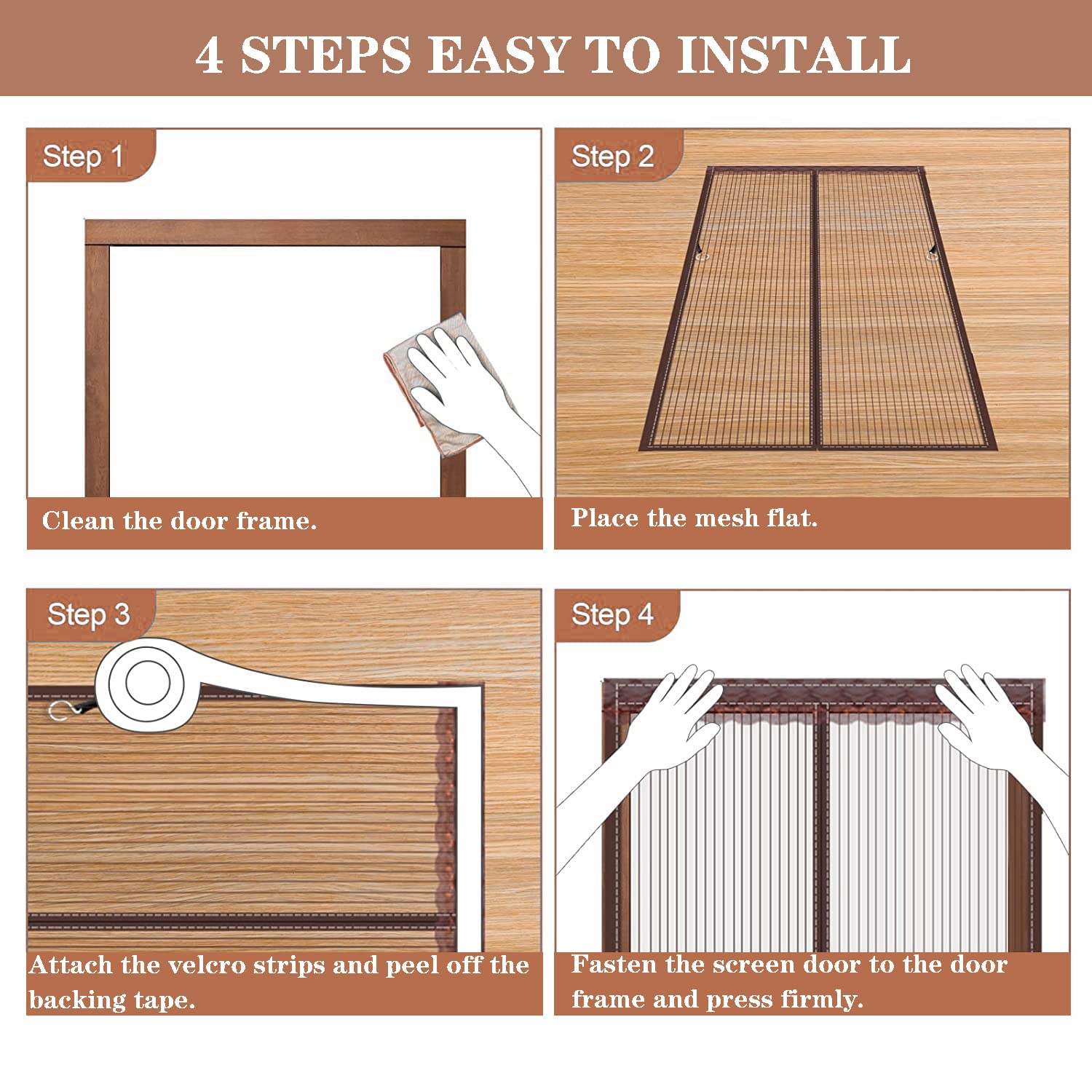 4 STEPS EASY TO INSTALL

Step 1

Clean the door frame.

Step 2

Place the mesh flat.

Step 3

Attach the velcro strips and peel off the backing tape.

Step 4

Fasten the screen door to the door frame and press firmly.