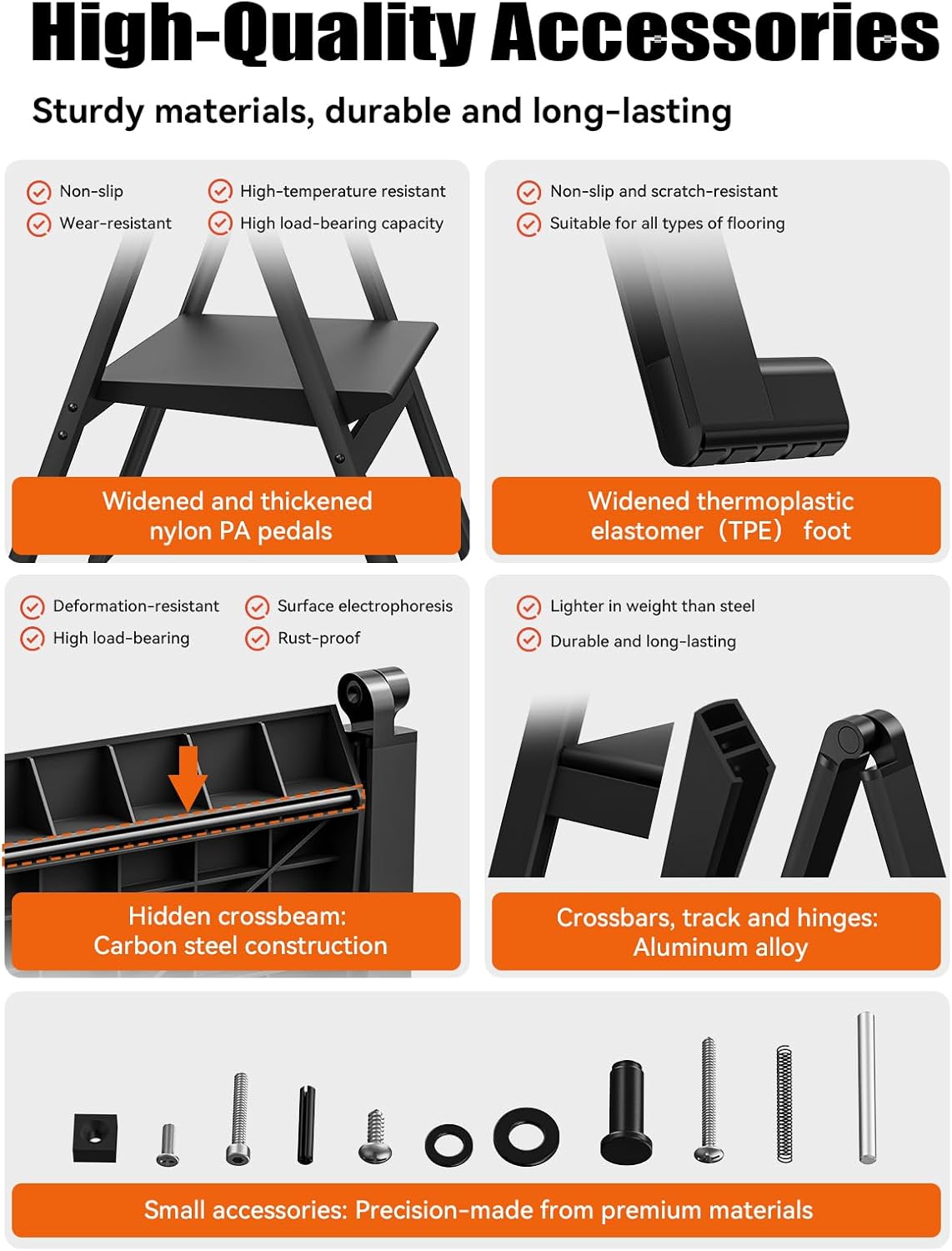 High-Quality Accessories

Sturdy materials, durable and long-lasting

Non-slip
Wear-resistant
High-temperature resistant
High load-bearing capacity

Widened and thickened nylon PA pedals

Non-slip and scratch-resistant
Suitable for all types of flooring

Widened thermoplastic elastomer（TPE） foot

Deformation-resistant
High load-bearing
Surface electrophoresis
Rust-proof

Hidden crossbeam: Carbon steel construction

Lighter in weight than steel
Durable and long-lasting

Crossbars, track and hinges: Aluminum alloy

Small accessories: Precision-made from premium materials