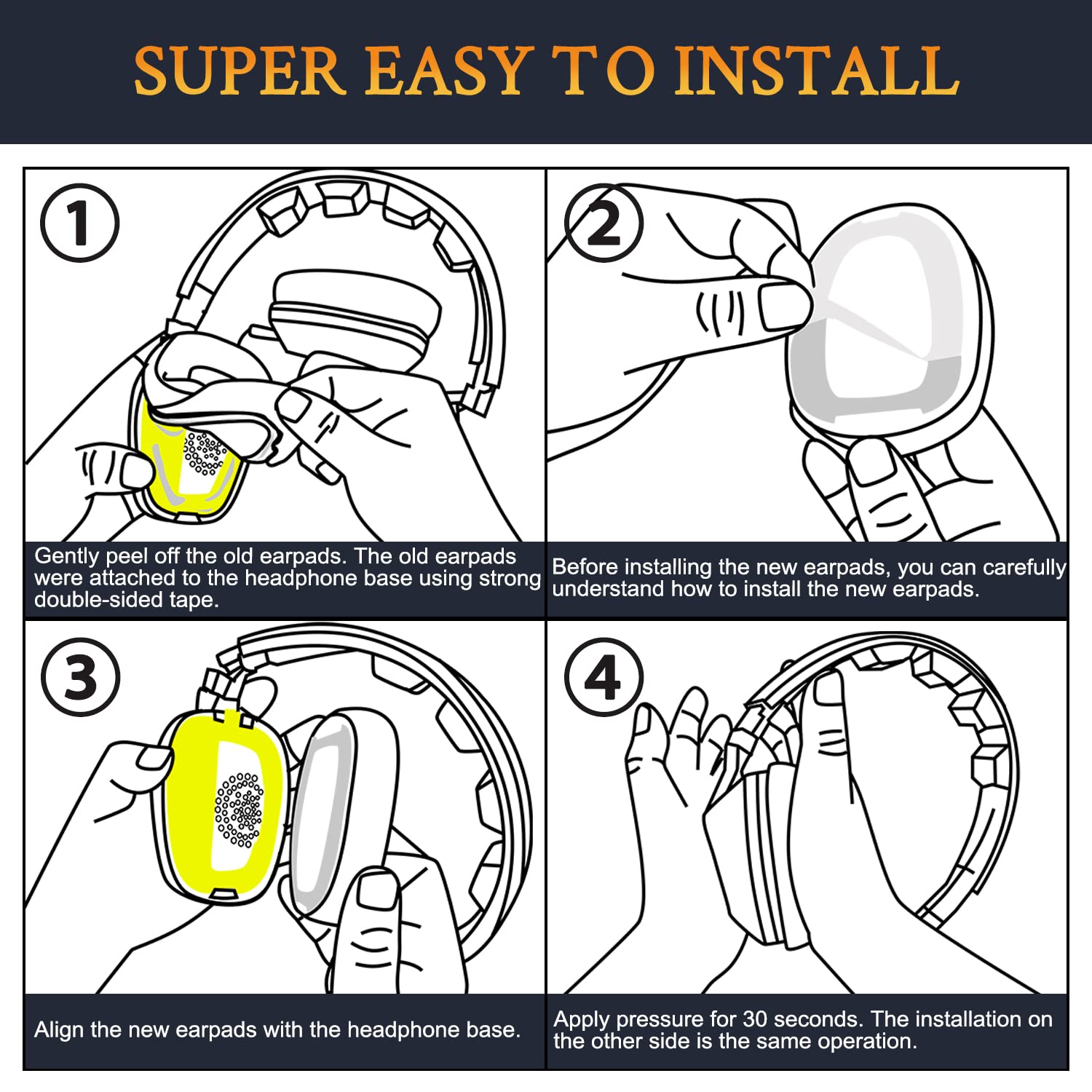 SUPER EASY TO INSTALL

1

Gently peel off the old earpads. The old earpads were attached to the headphone base using strong double-sided tape.

2

Before installing the new earpads, you can carefully understand how to install the new earpads.

3

Align the new earpads with the headphone base.

4

Apply pressure for 30 seconds. The installation on the other side is the same operation.