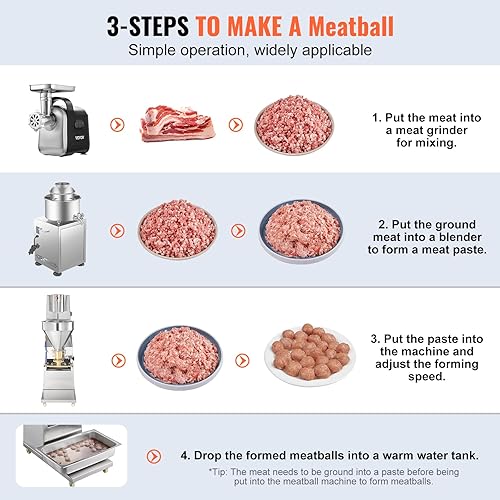 3-STEPS TO MAKE A Meatball
Simple operation, widely applicable

VEVOR

1. Put the meat into a meat grinder for mixing.

2. Put the ground meat into a blender to form a meat paste.

3. Put the paste into the machine and adjust the forming speed.

4. Drop the formed meatballs into a warm water tank.

*Tip: The meat needs to be ground into a paste before being put into the meatball machine to form meatballs.