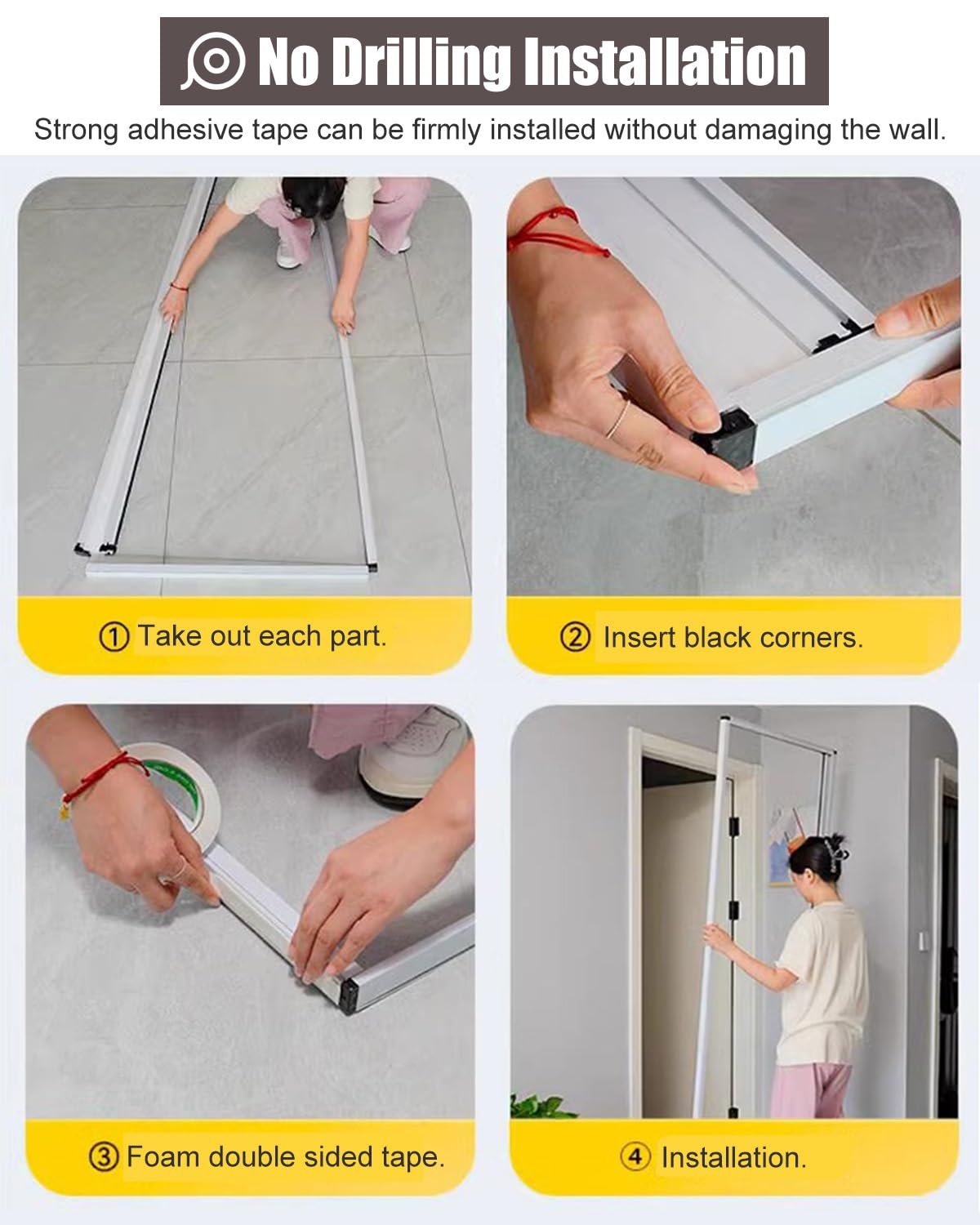 No Drilling Installation

Strong adhesive tape can be firmly installed without damaging the wall.

① Take out each part.

② Insert black corners.

③ Foam double sided tape.

④ Installation.