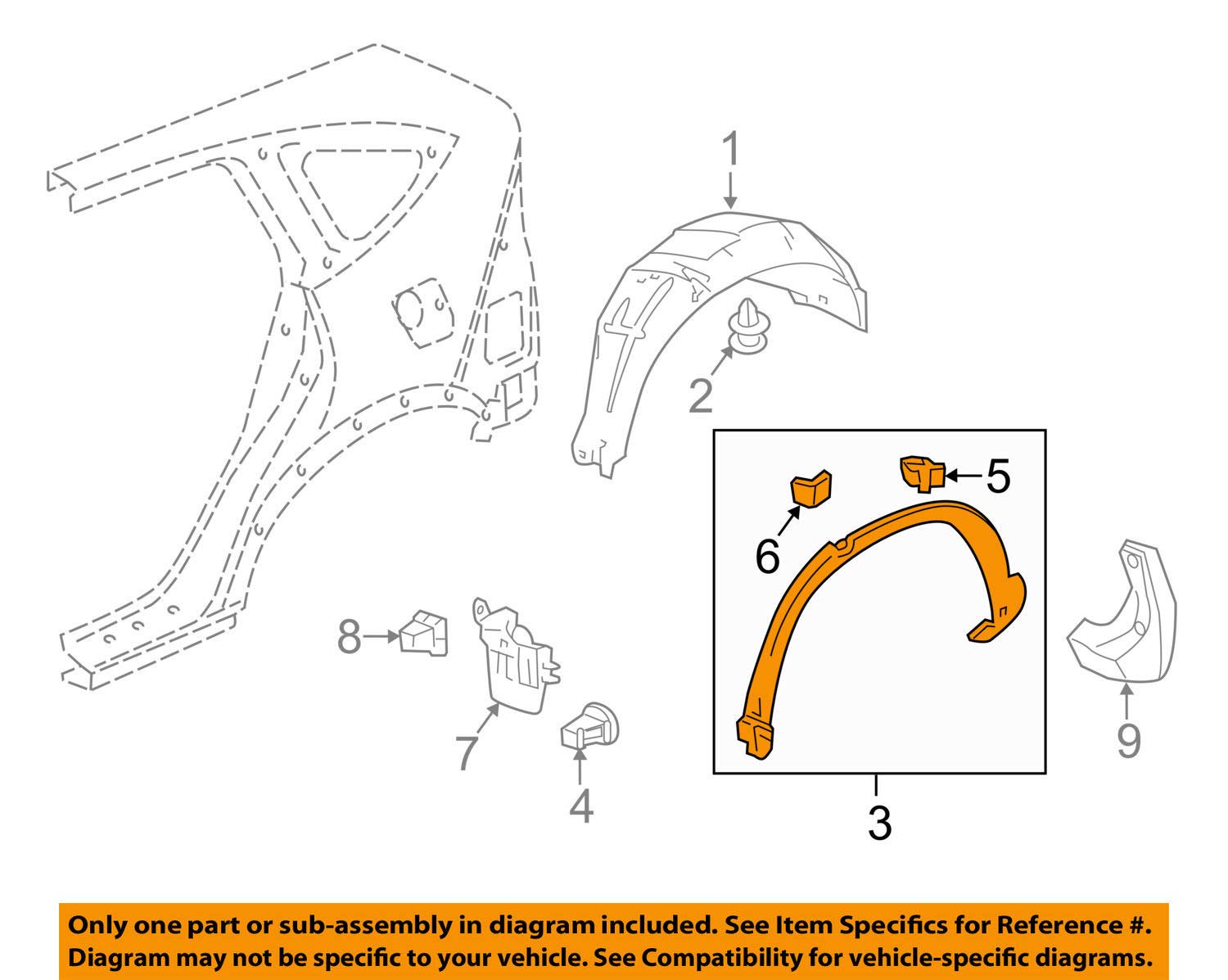 1
2
5
6
8
7
4
3
9

Only one part or sub-assembly in diagram included. See Item Specifics for Reference #. Diagram may not be specific to your vehicle. See Compatibility for vehicle-specific diagrams.