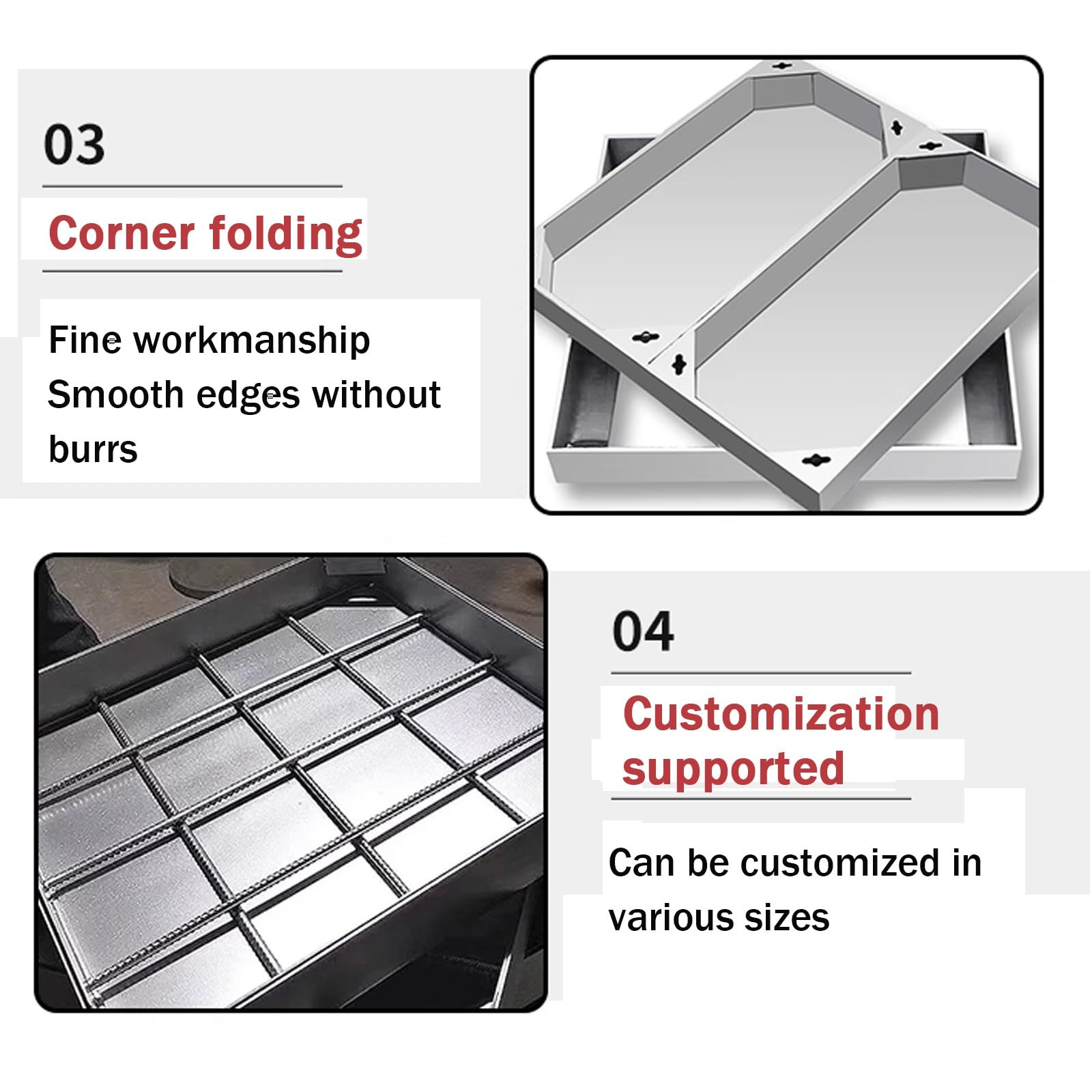 03

Corner folding

Fine workmanship
Smooth edges without burrs

04

Customization supported

Can be customized in various sizes