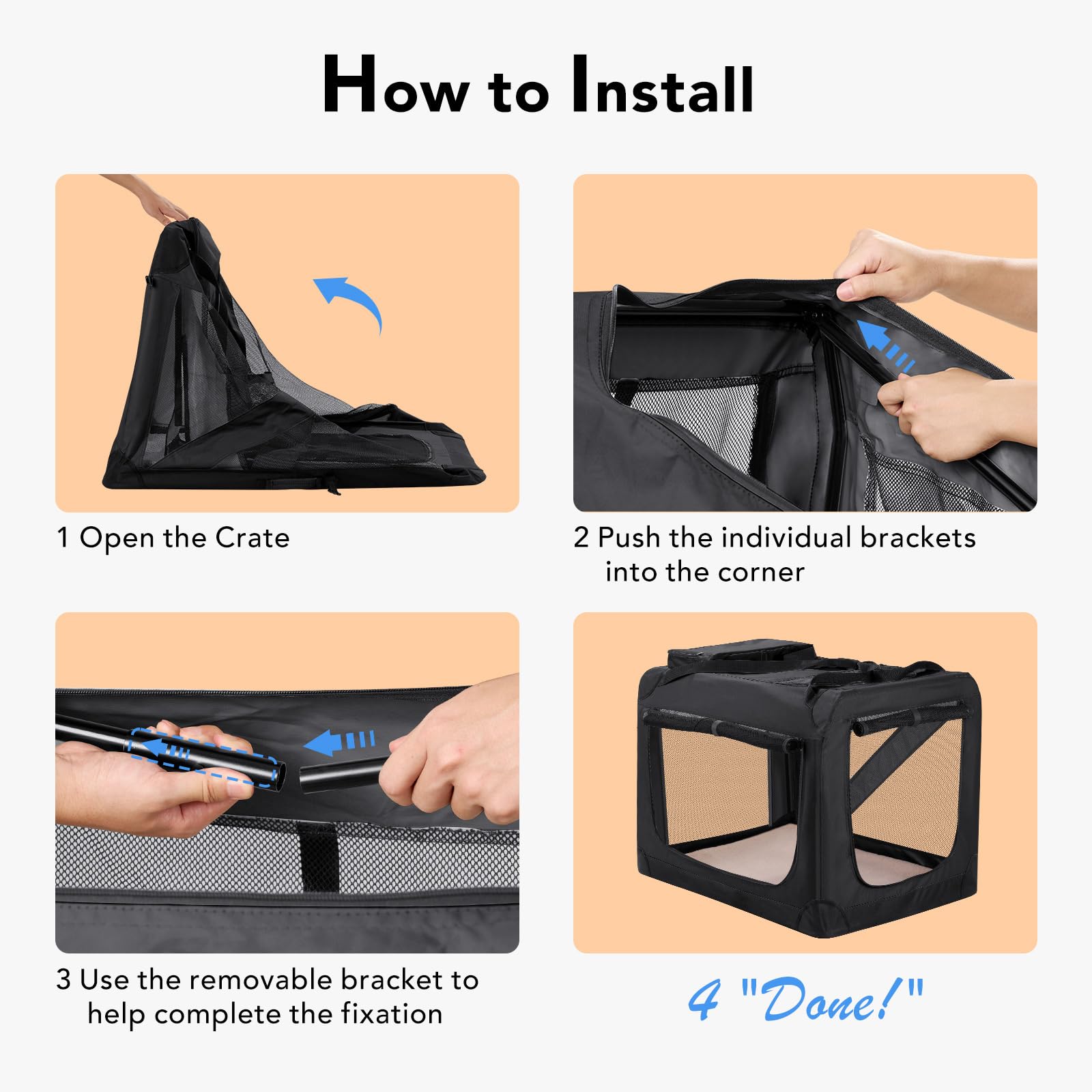 How to Install

1 Open the Crate

2 Push the individual brackets into the corner

3 Use the removable bracket to help complete the fixation

4 "Done!"