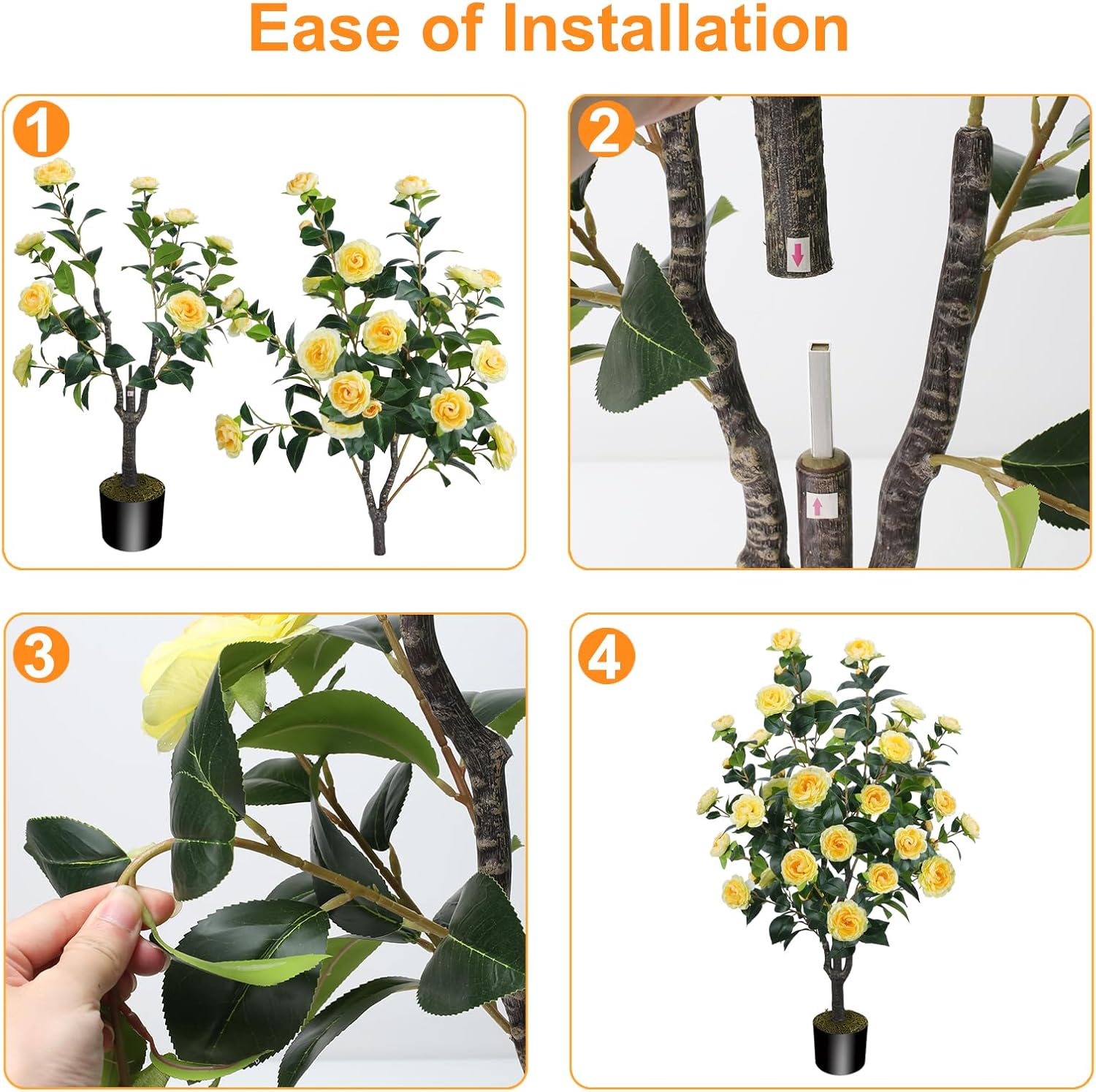 Ease of Installation

1

2

3

4