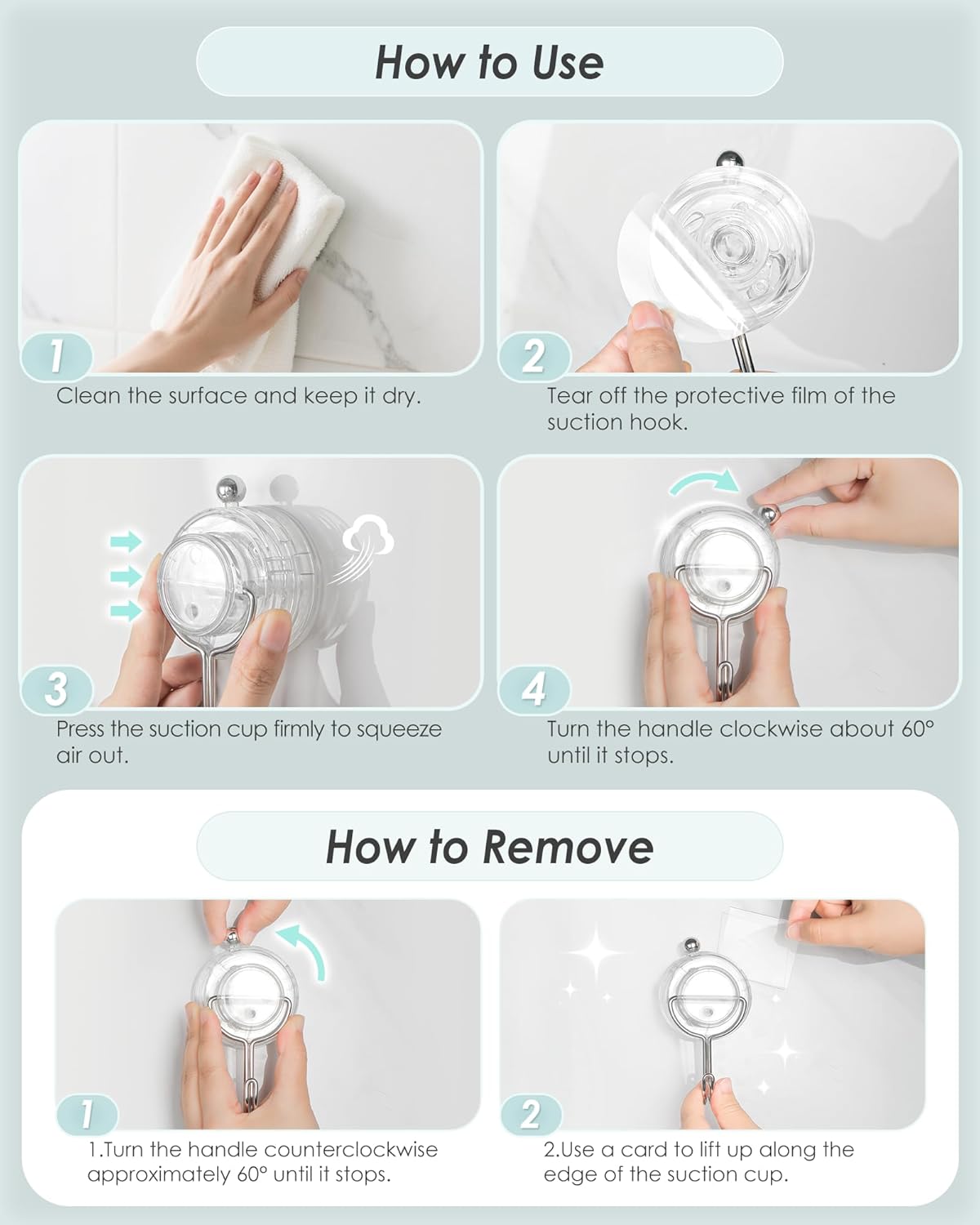 How to Use

1

Clean the surface and keep it dry.

2

Tear off the protective film of the suction hook.

3

Press the suction cup firmly to squeeze air out.

4

Turn the handle clockwise about 60° until it stops.

How to Remove

1

1.Turn the handle counterclockwise approximately 60° until it stops.

2

2.Use a card to lift up along the edge of the suction cup.