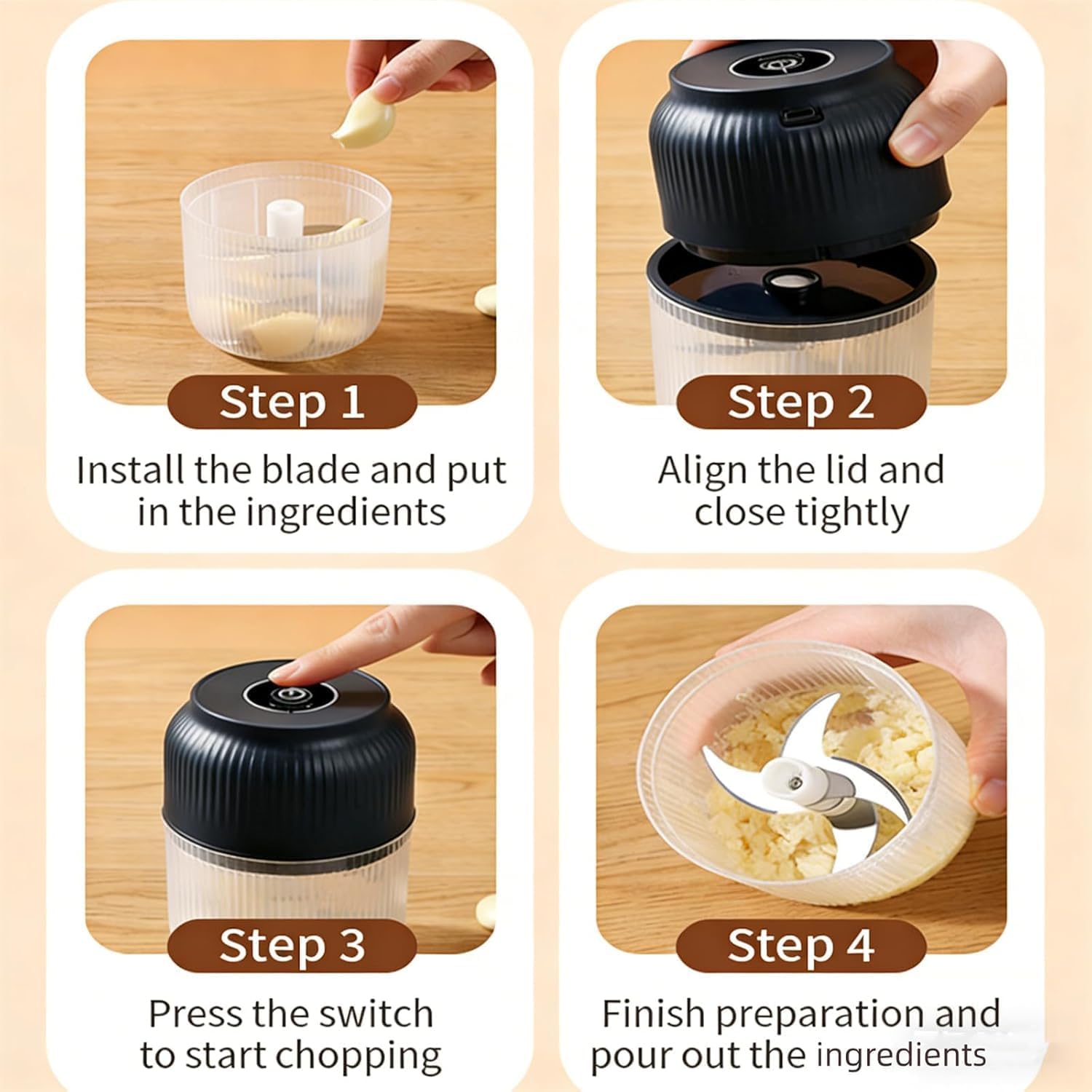 Step 1
Install the blade and put in the ingredients

Step 2
Align the lid and close tightly

Step 3
Press the switch to start chopping

Step 4
Finish preparation and pour out the ingredients