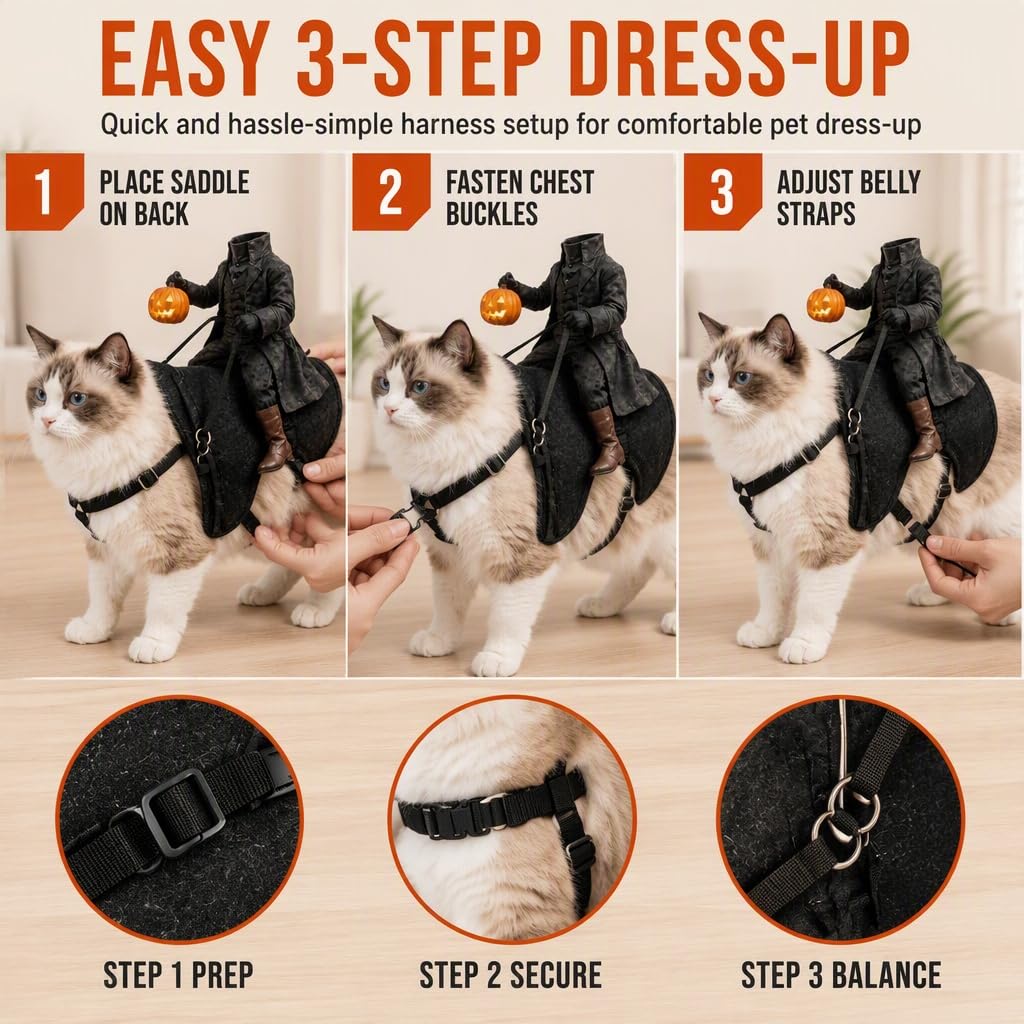 EASY 3-STEP DRESS-UP

Quick and hassle-simple harness setup for comfortable pet dress-up

1 PLACE SADDLE ON BACK

2 FASTEN CHEST BUCKLES

3 ADJUST BELLY STRAPS

STEP 1 PREP

STEP 2 SECURE

STEP 3 BALANCE