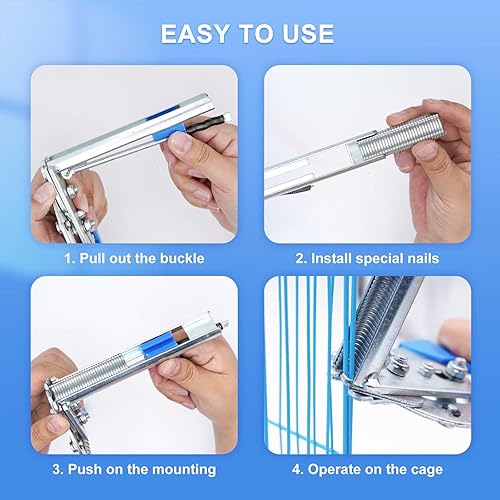 EASY TO USE

1. Pull out the buckle

2. Install special nails

3. Push on the mounting

4. Operate on the cage