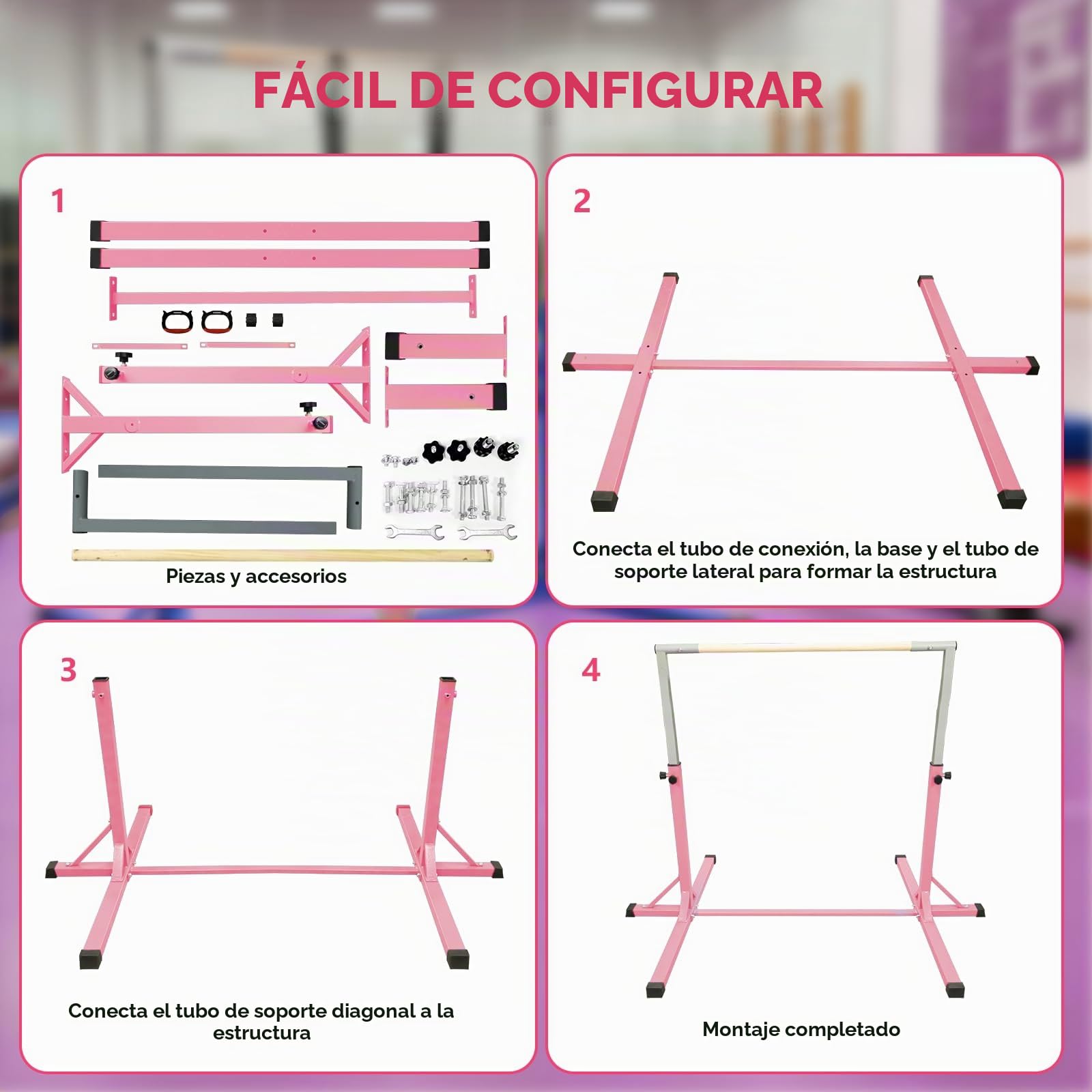 FÁCIL DE CONFIGURAR

1

Piezas y accesorios

2

Conecta el tubo de conexión, la base y el tubo de soporte lateral para formar la estructura

3

Conecta el tubo de soporte diagonal a la estructura

4

Montaje completado