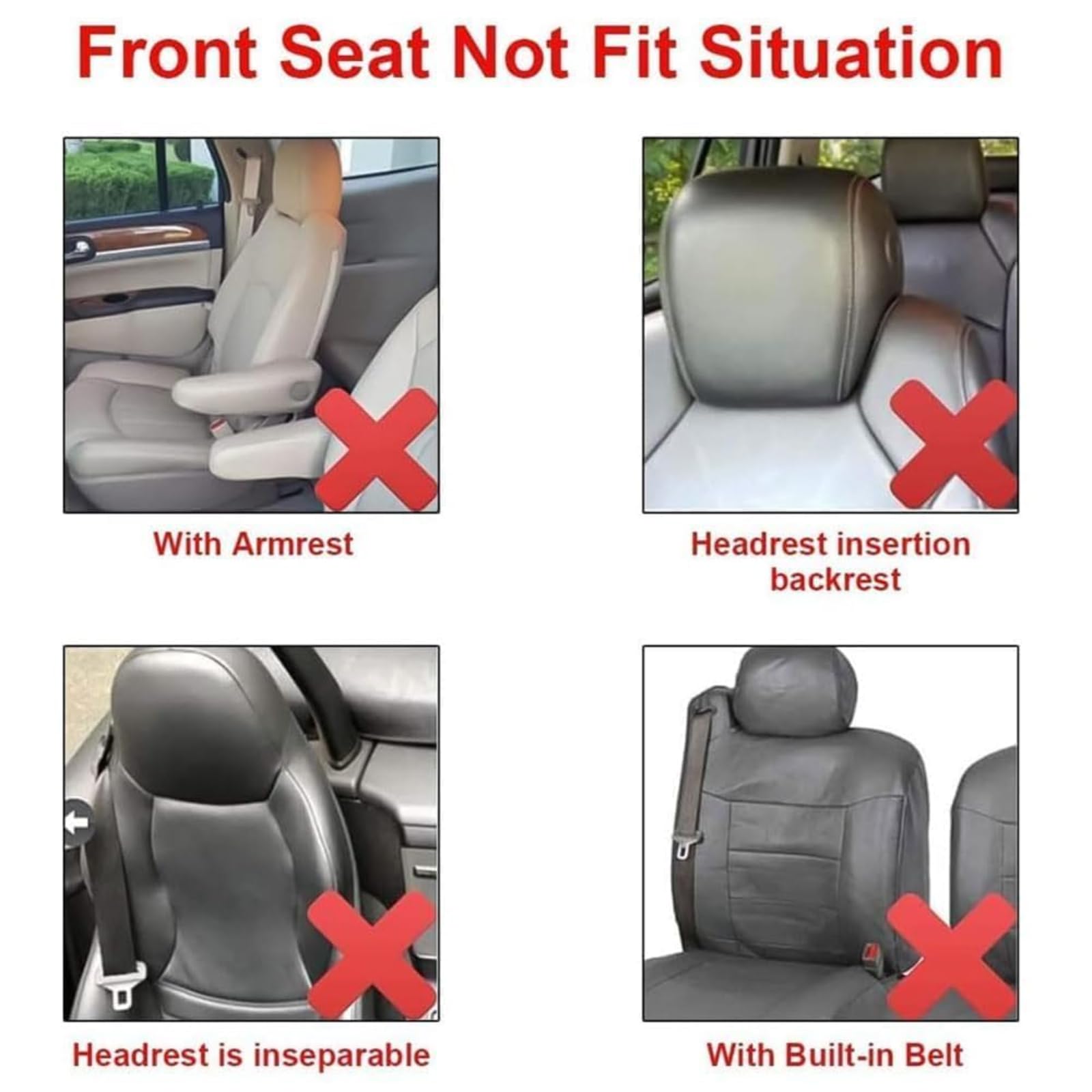 Front Seat Not Fit Situation

With Armrest

Headrest insertion backrest

Headrest is inseparable

With Built-in Belt