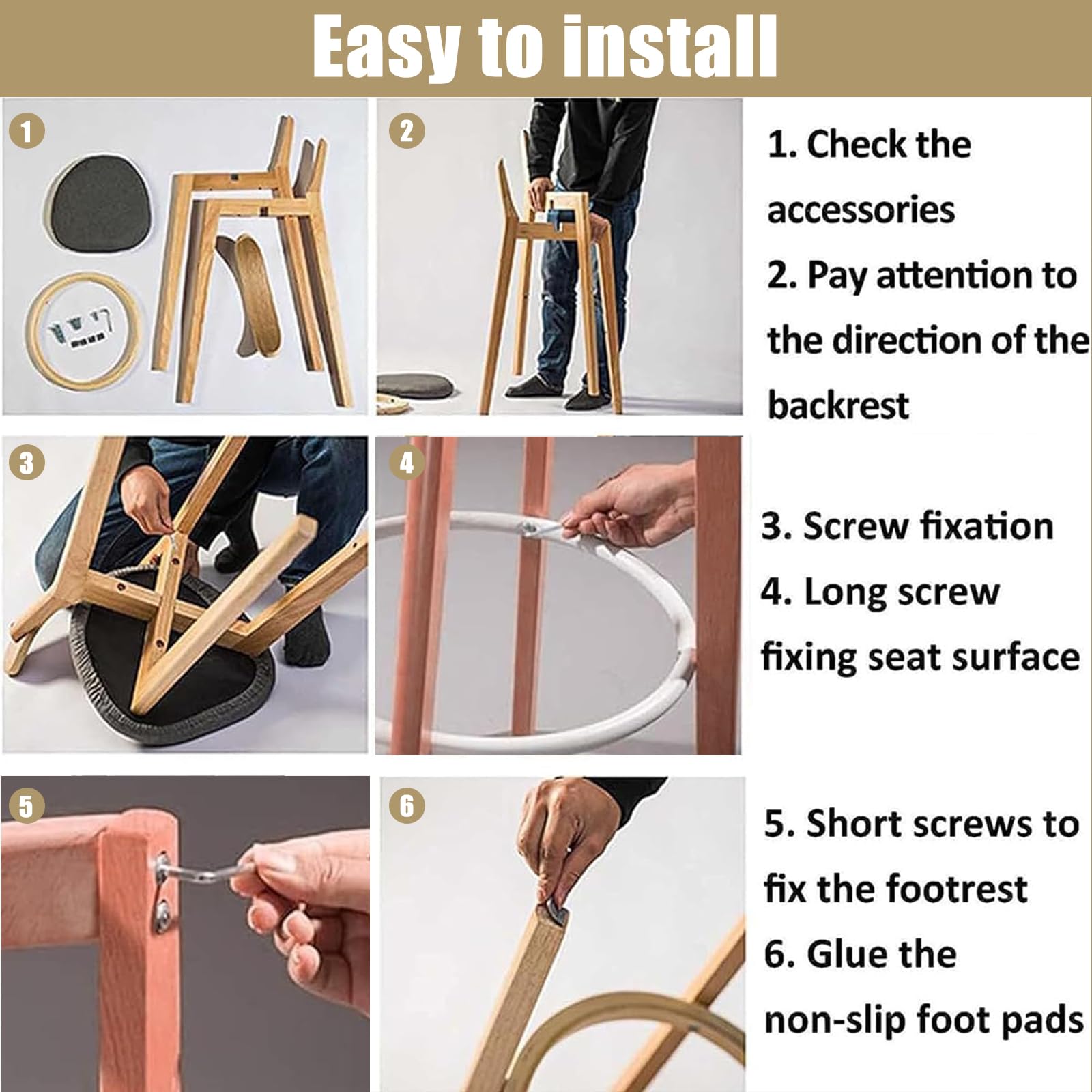 Easy to install

1

2

1. Check the accessories
2. Pay attention to the direction of the backrest

3

4

3. Screw fixation
4. Long screw fixing seat surface

5

6

5. Short screws to fix the footrest
6. Glue the non-slip foot pads