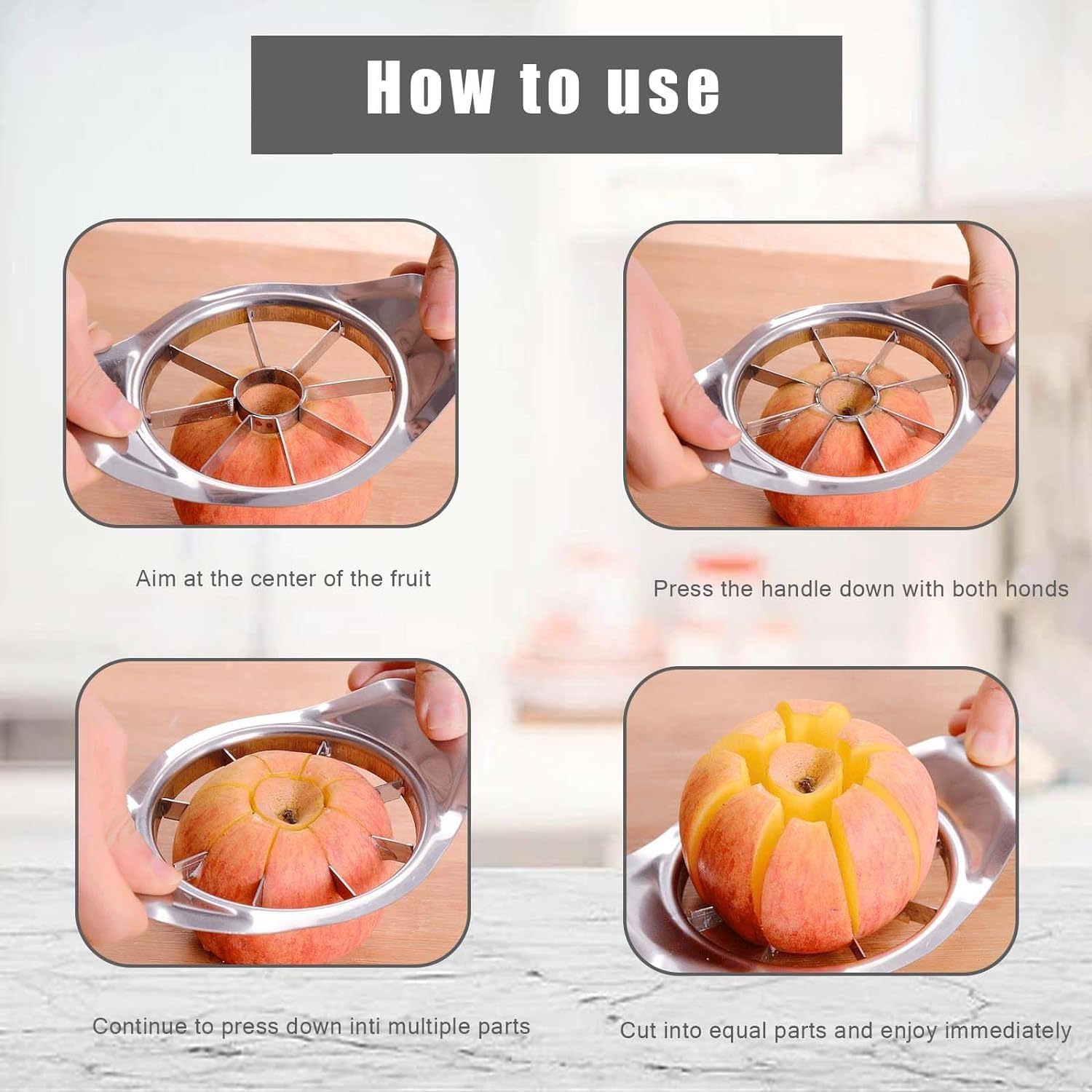 How to use

Aim at the center of the fruit

Press the handle down with both honds

Continue to press down inti multiple parts

Cut into equal parts and enjoy immediately