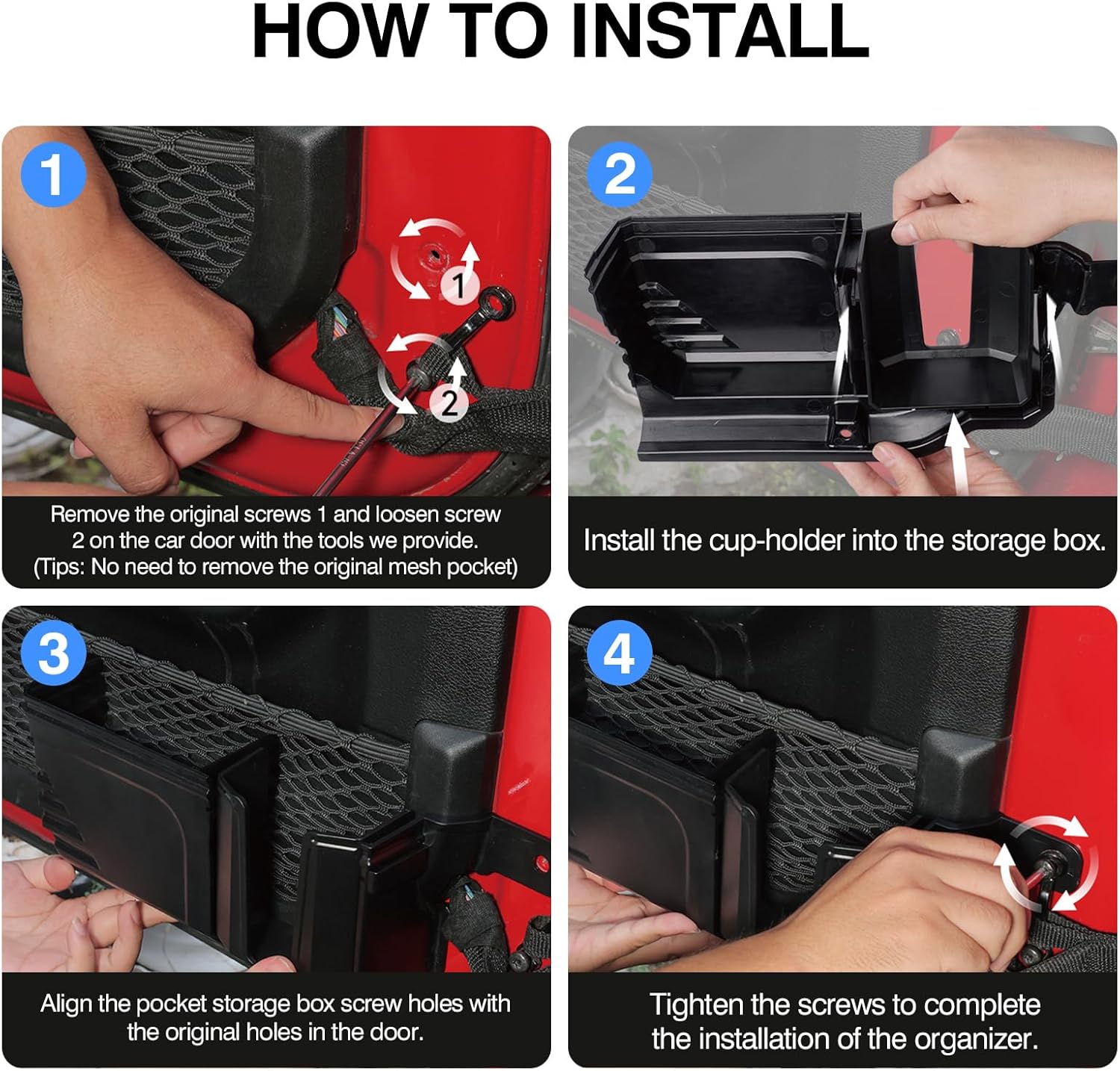 HOW TO INSTALL

1

1

2

Remove the original screws 1 and loosen screw 2 on the car door with the tools we provide. (Tips: No need to remove the original mesh pocket)

2

Install the cup-holder into the storage box.

3

Align the pocket storage box screw holes with the original holes in the door.

4

Tighten the screws to complete the installation of the organizer.