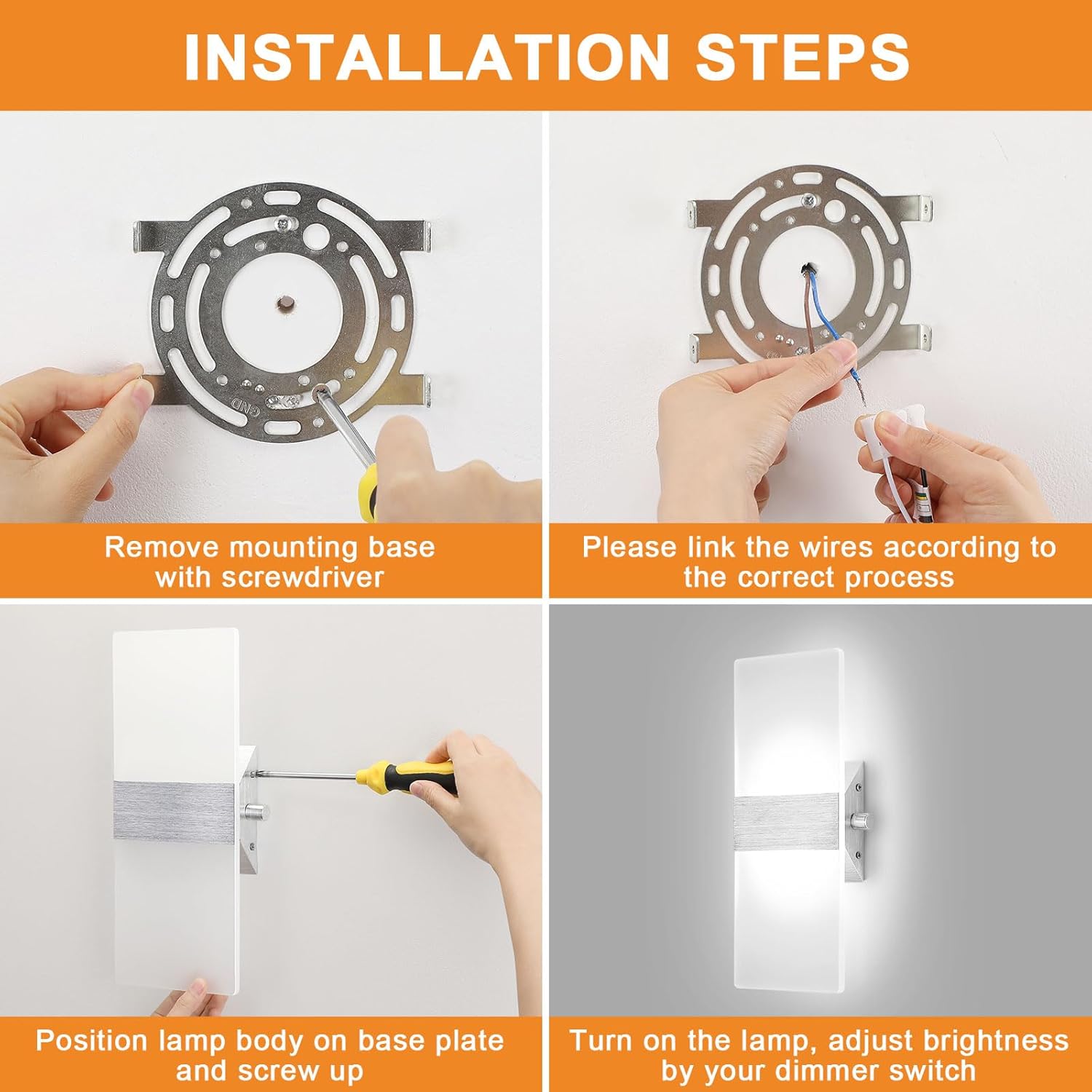 INSTALLATION STEPS

GND

Remove mounting base with screwdriver

Please link the wires according to the correct process

Position lamp body on base plate and screw up

Turn on the lamp, adjust brightness by your dimmer switch