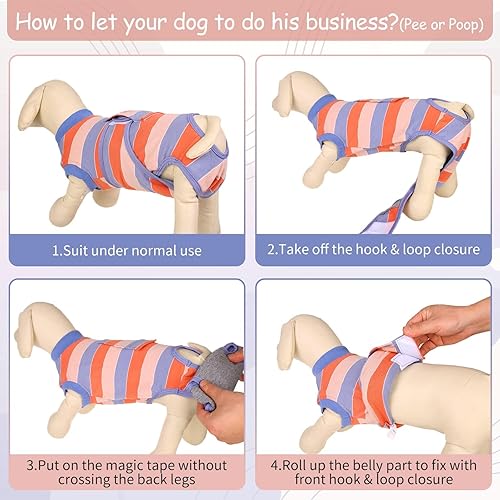 How to let your dog to do his business?(Pee or Poop)

1.Suit under normal use

2.Take off the hook & loop closure

3.Put on the magic tape without crossing the back legs

4.Roll up the belly part to fix with front hook & loop closure