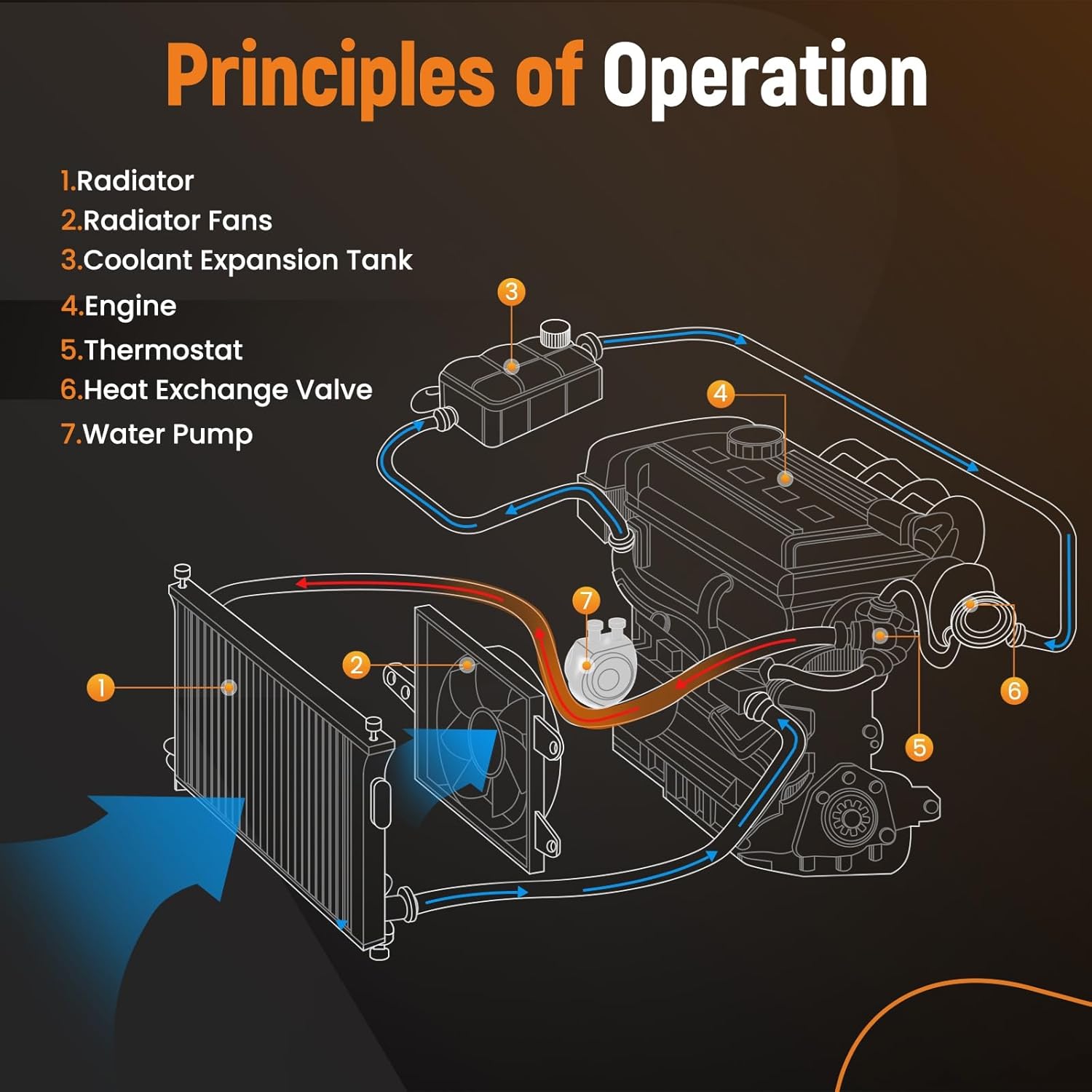 Principles of Operation

1.Radiator
2.Radiator Fans
3.Coolant Expansion Tank
4.Engine
5.Thermostat
6.Heat Exchange Valve
7.Water Pump

3

4

7

2

1

6

5