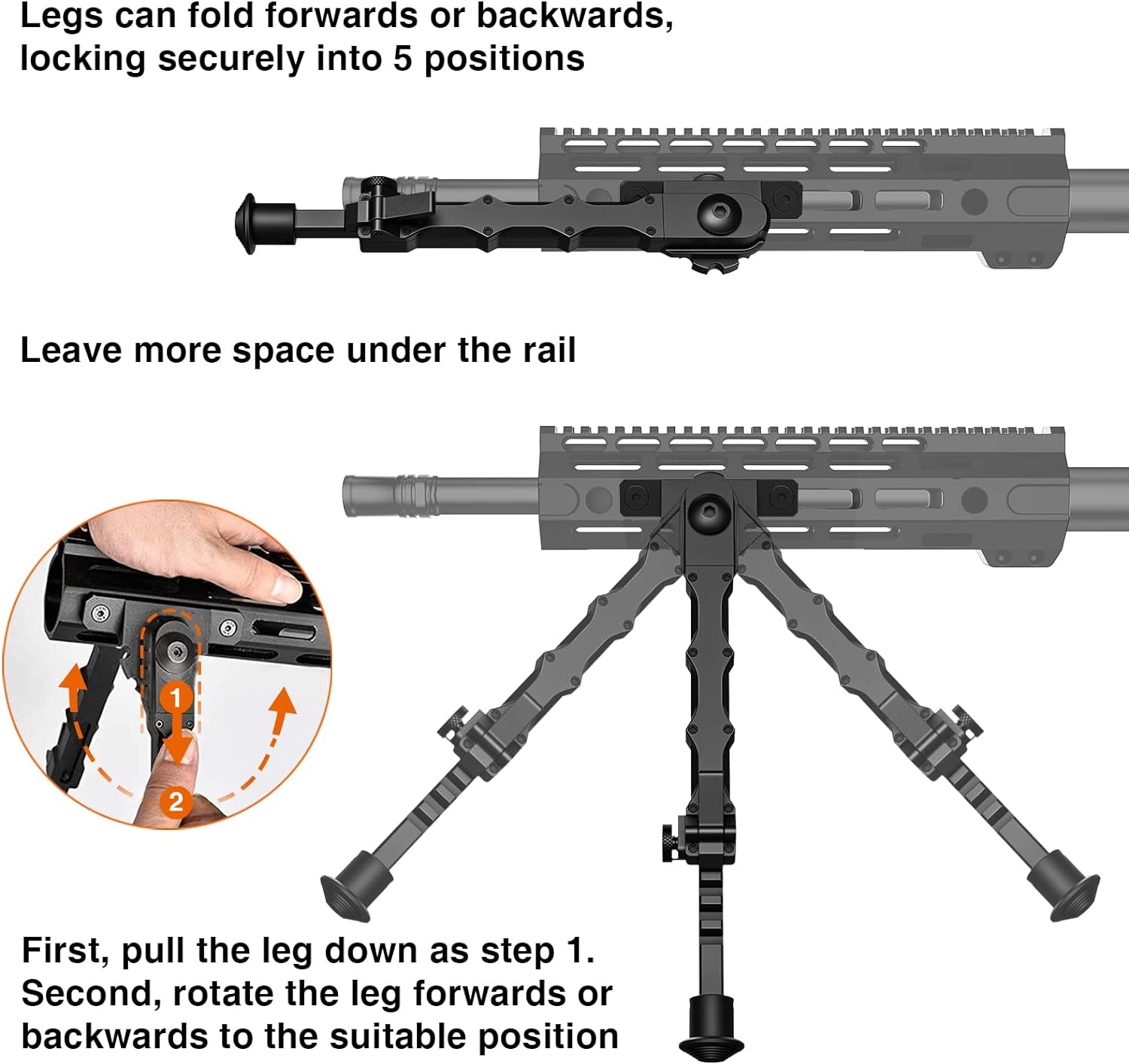 Legs can fold forwards or backwards, locking securely into 5 positions

Leave more space under the rail

1

2

First, pull the leg down as step 1. Second, rotate the leg forwards or backwards to the suitable position