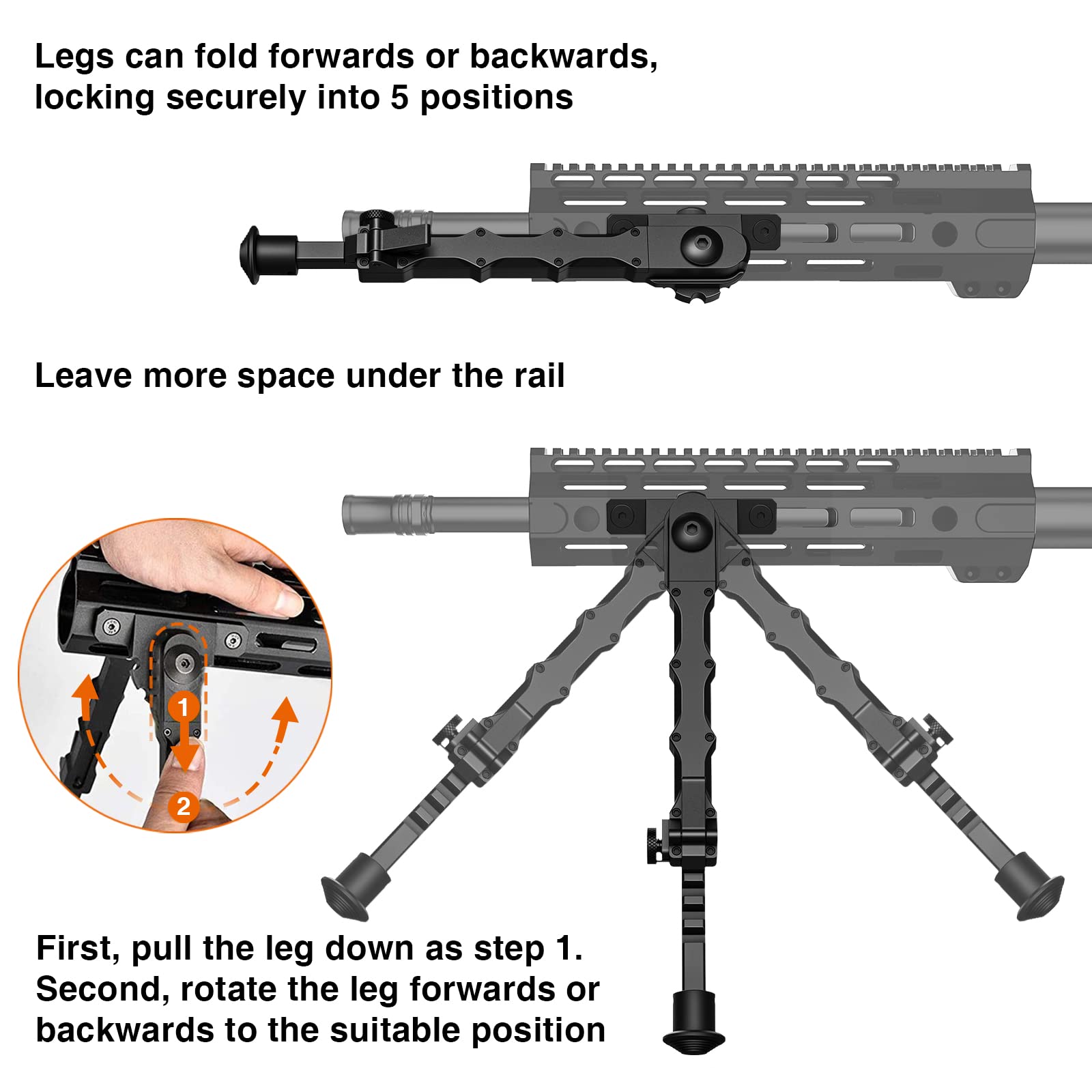 Legs can fold forwards or backwards, locking securely into 5 positions

Leave more space under the rail

1

2

First, pull the leg down as step 1. Second, rotate the leg forwards or backwards to the suitable position