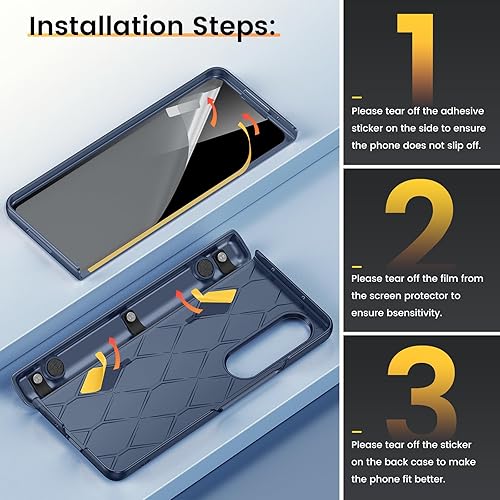 Installation Steps:

1

Please tear off the adhesive sticker on the side to ensure the phone does not slip off.

2

Please tear off the film from the screen protector to ensure bsensitivity.

3

Please tear off the sticker on the back case to make the phone fit better.