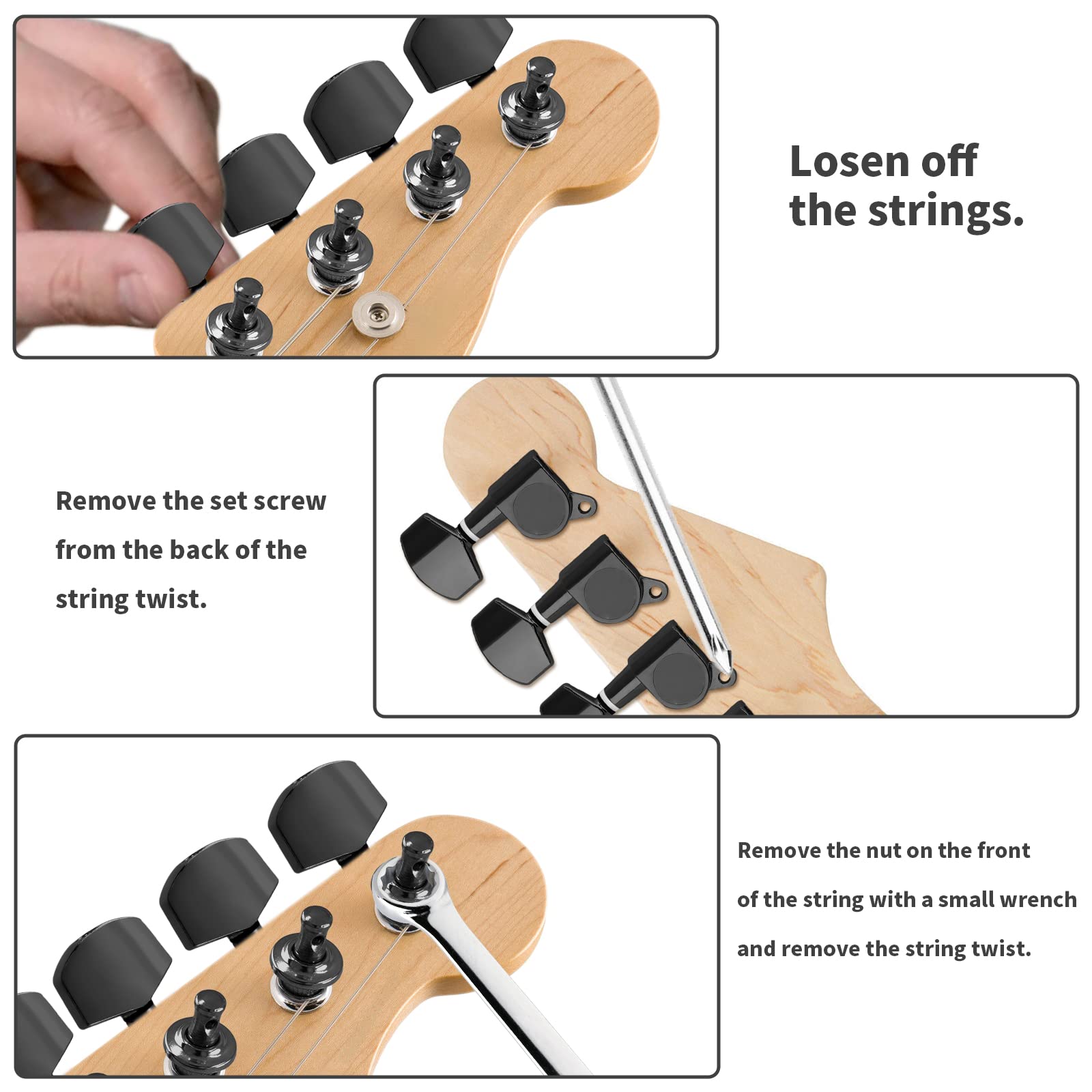 Losen off the strings.

Remove the set screw from the back of the string twist.

Remove the nut on the front of the string with a small wrench and remove the string twist.