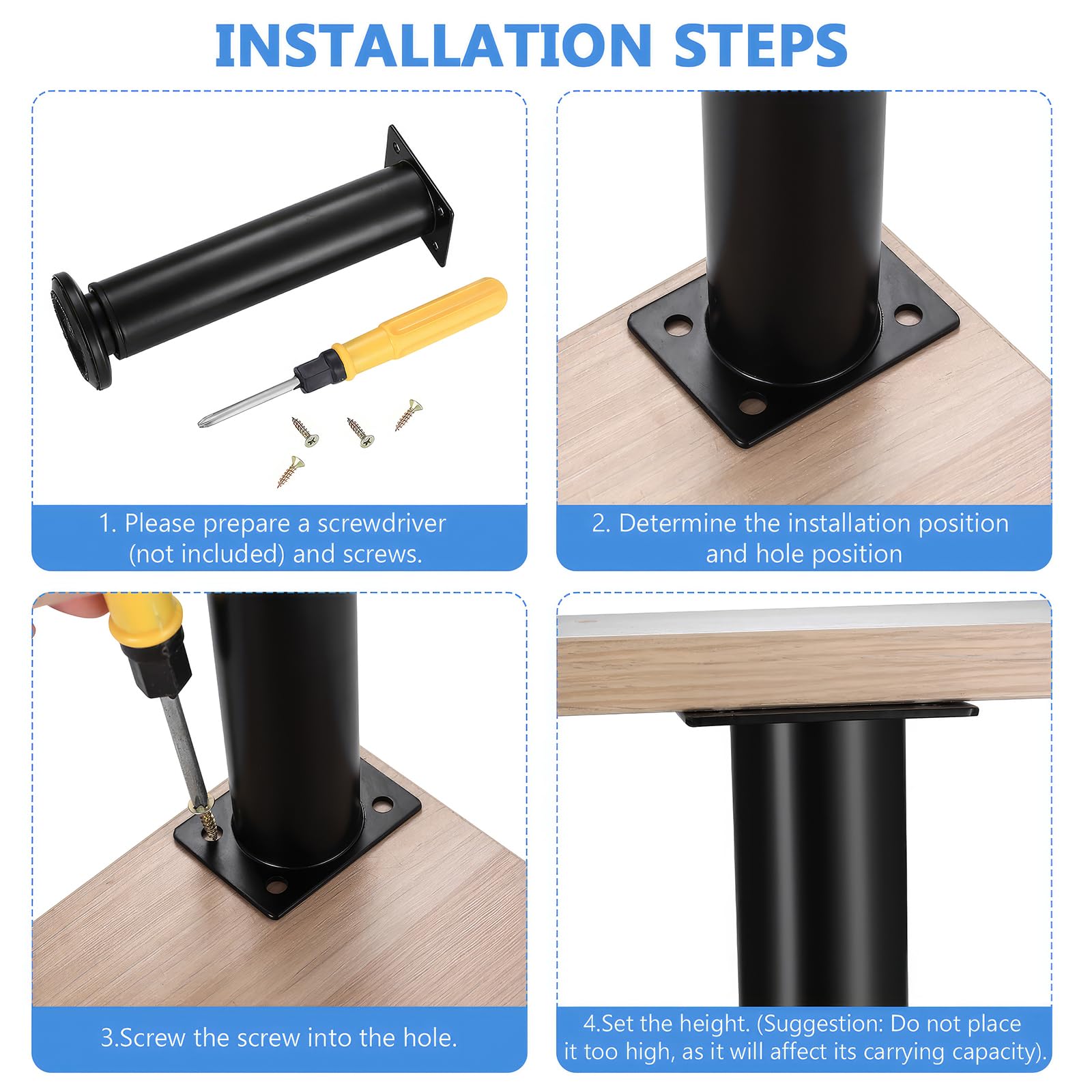 INSTALLATION STEPS

1. Please prepare a screwdriver (not included) and screws.

2. Determine the installation position and hole position

3.Screw the screw into the hole.

4.Set the height. (Suggestion: Do not place it too high, as it will affect its carrying capacity).