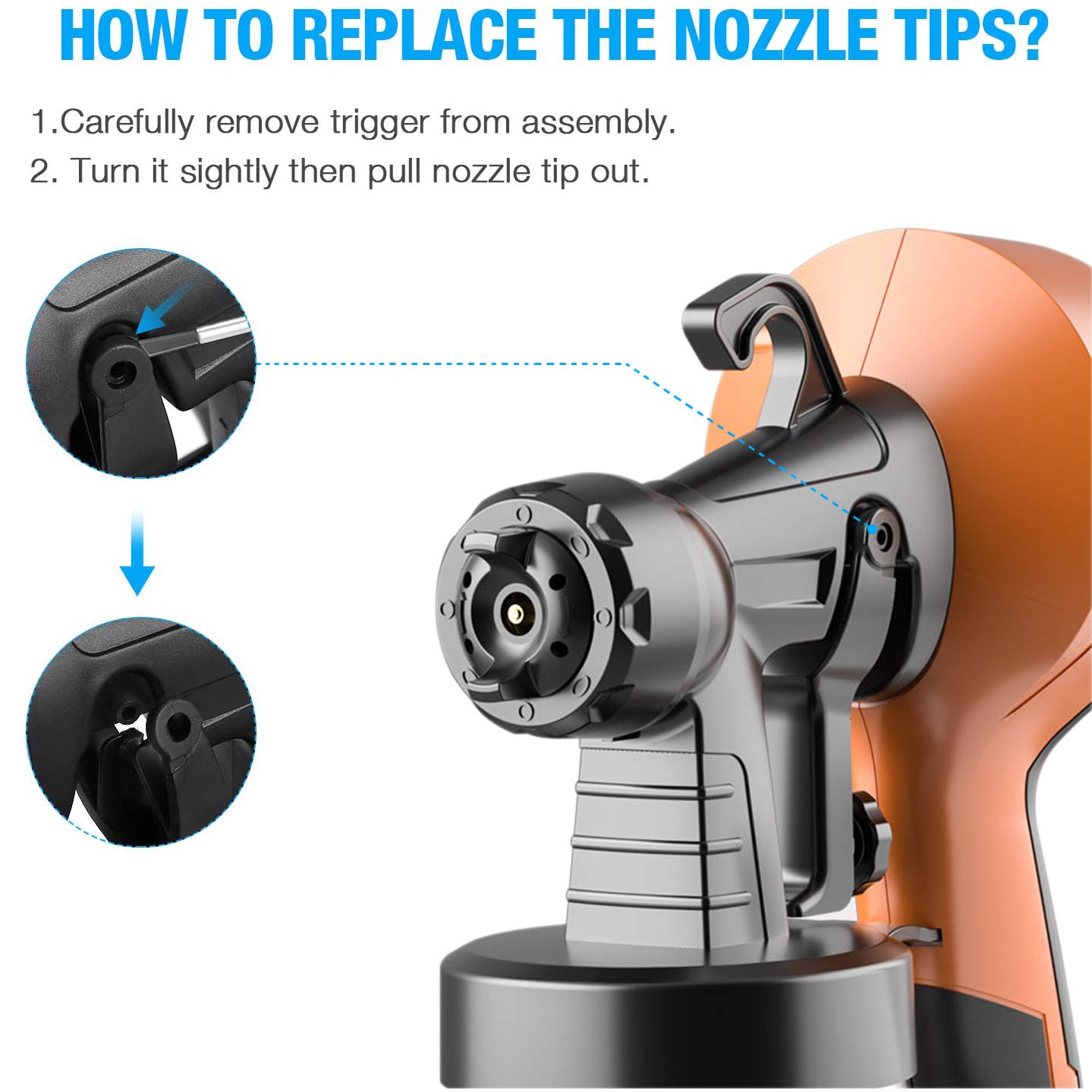 HOW TO REPLACE THE NOZZLE TIPS?

1.Carefully remove trigger from assembly.
2. Turn it sightly then pull nozzle tip out.