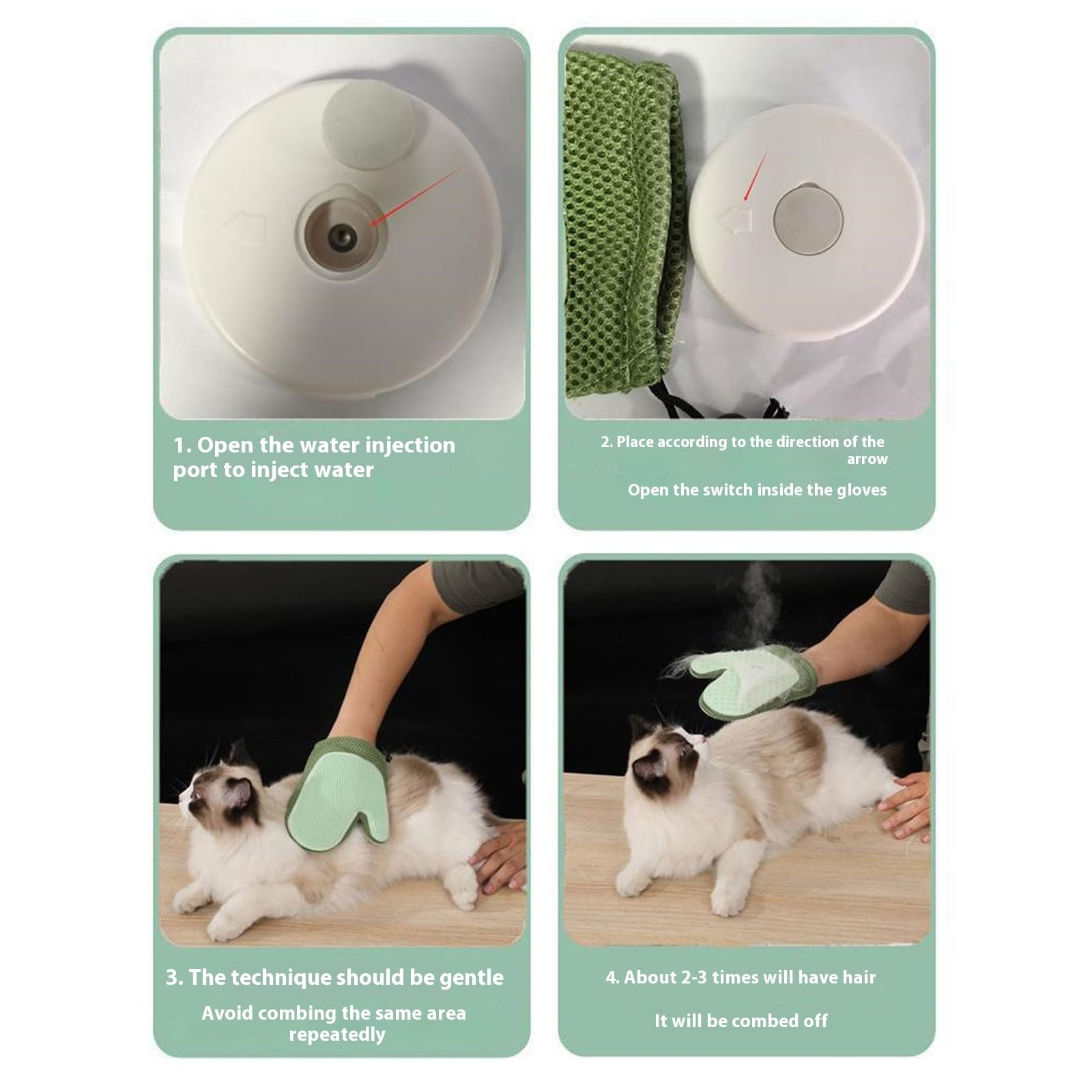 1. Open the water injection port to inject water

2. Place according to the direction of the arrow

Open the switch inside the gloves

3. The technique should be gentle

Avoid combing the same area repeatedly

4. About 2-3 times will have hair

It will be combed off